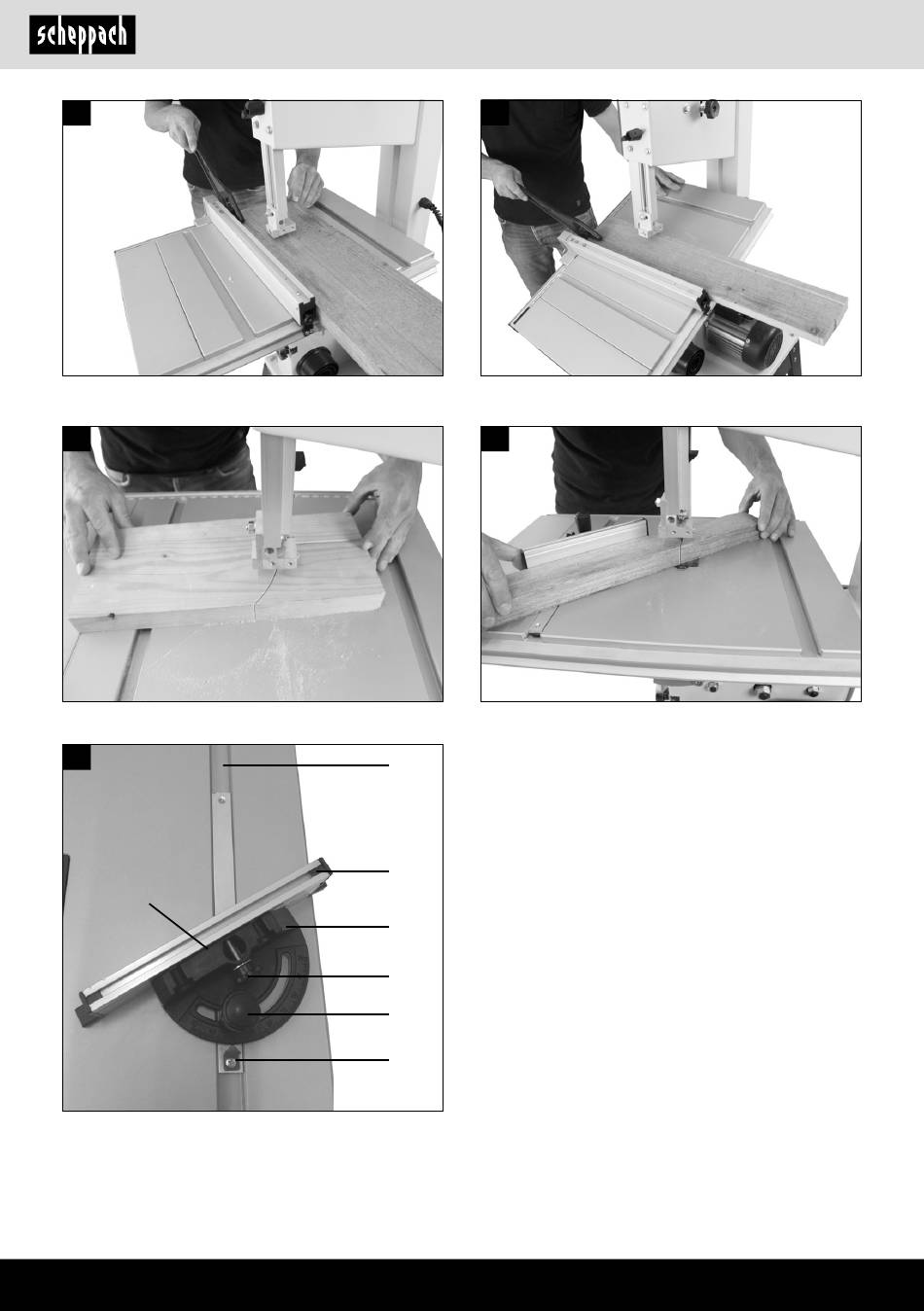 scheppach