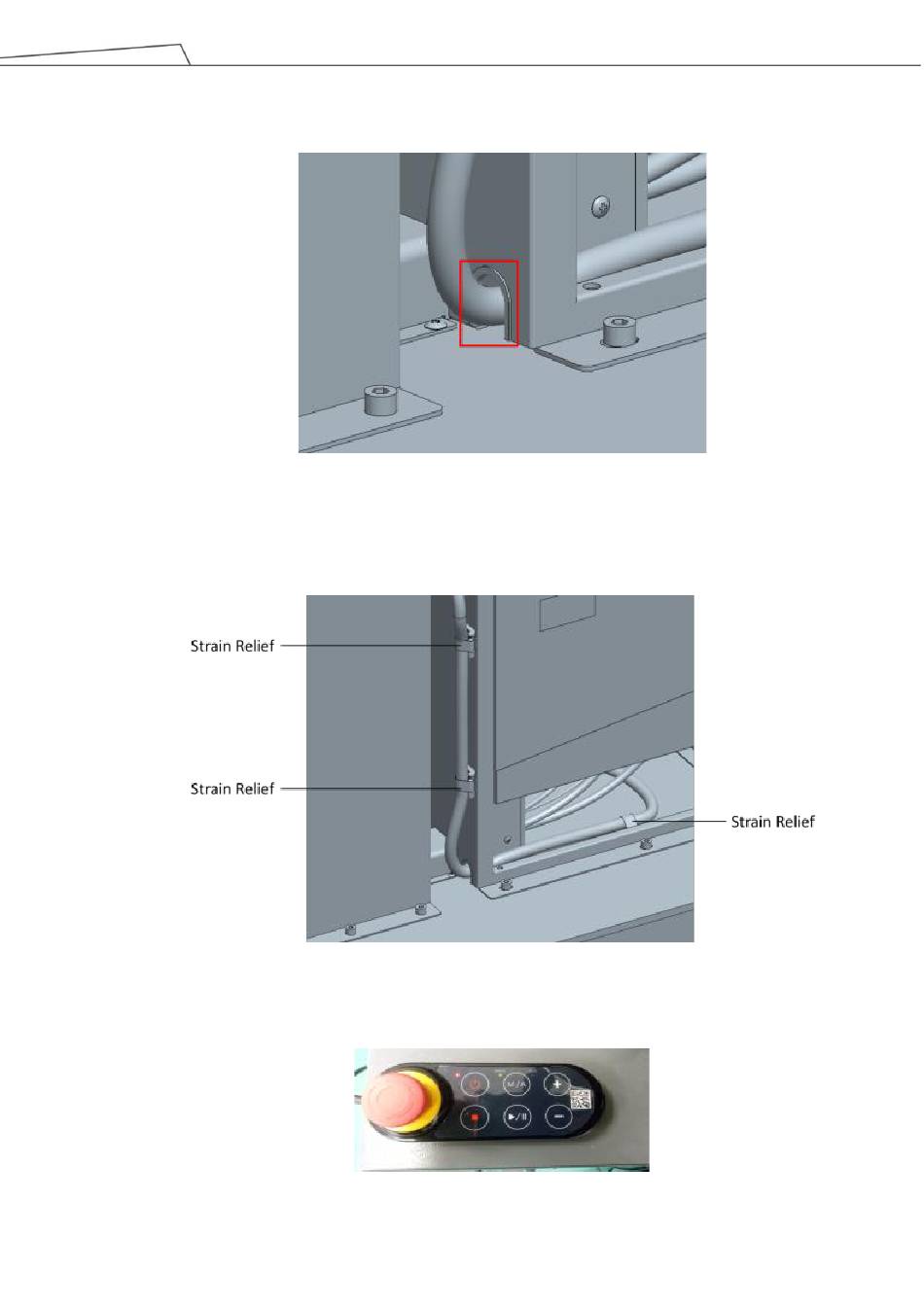 Strain Relief

Strain Relief

Strain Relief

M/A