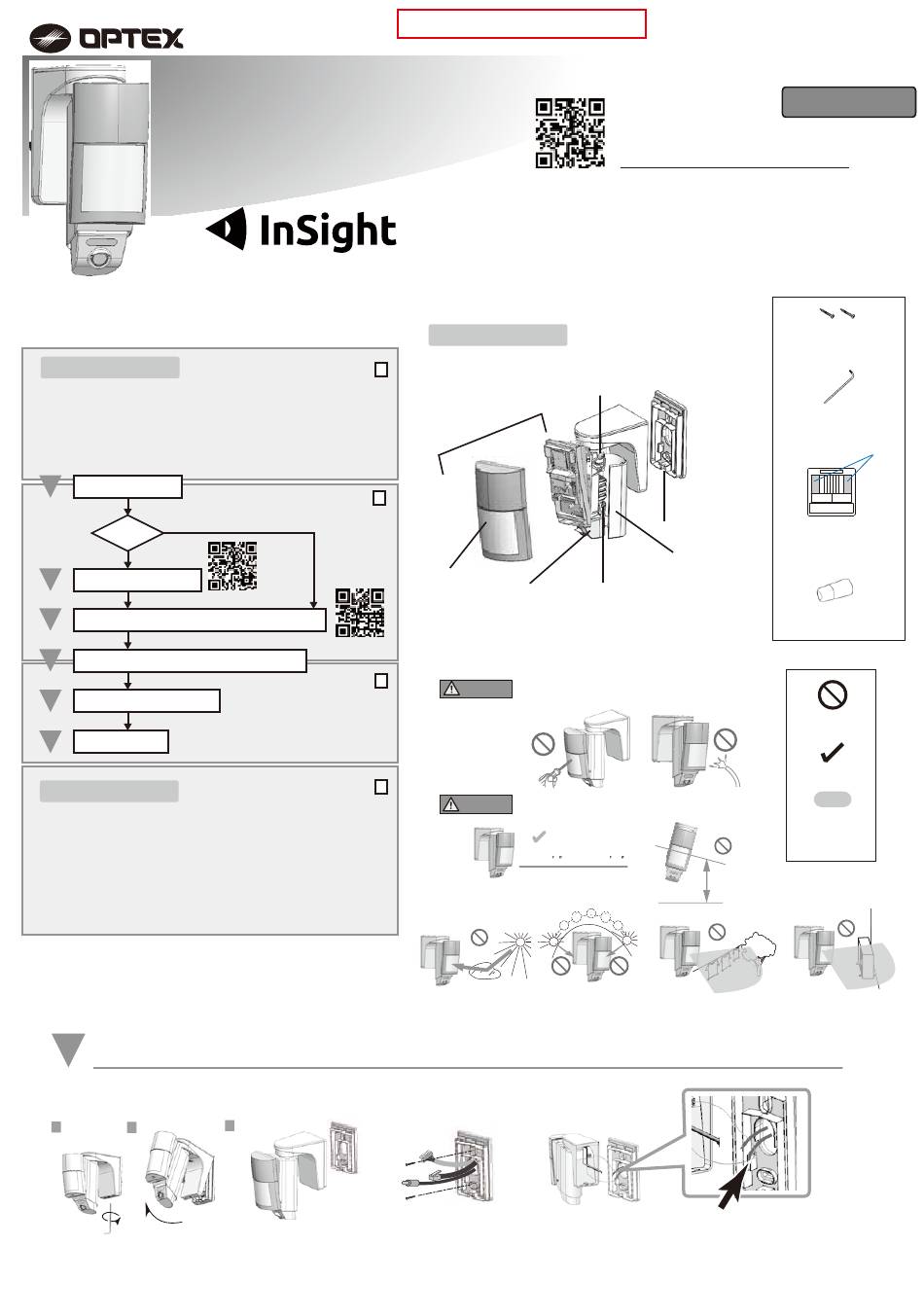 OPTEX

InSight