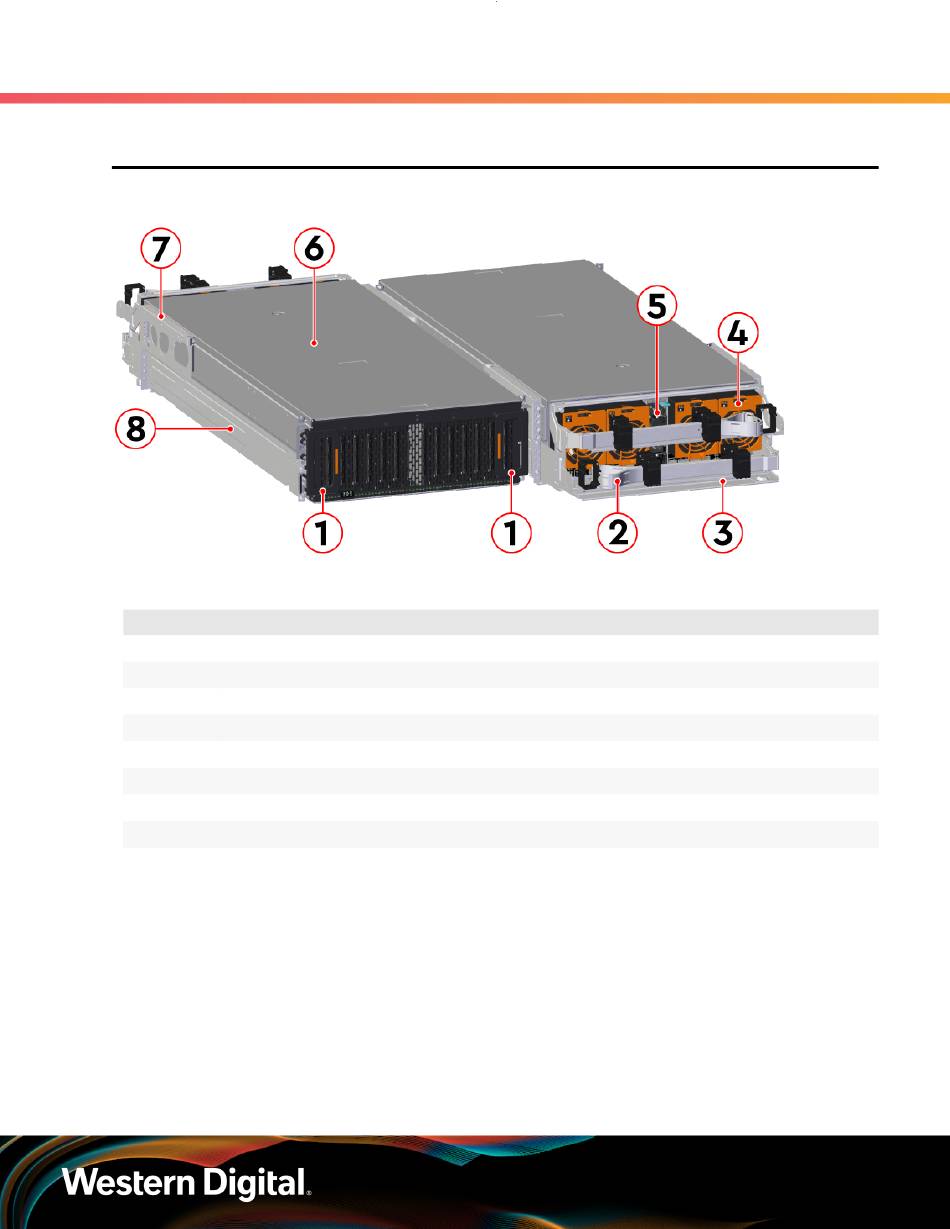 7
6
5
4
8
1
1
2
3

Western Digital.