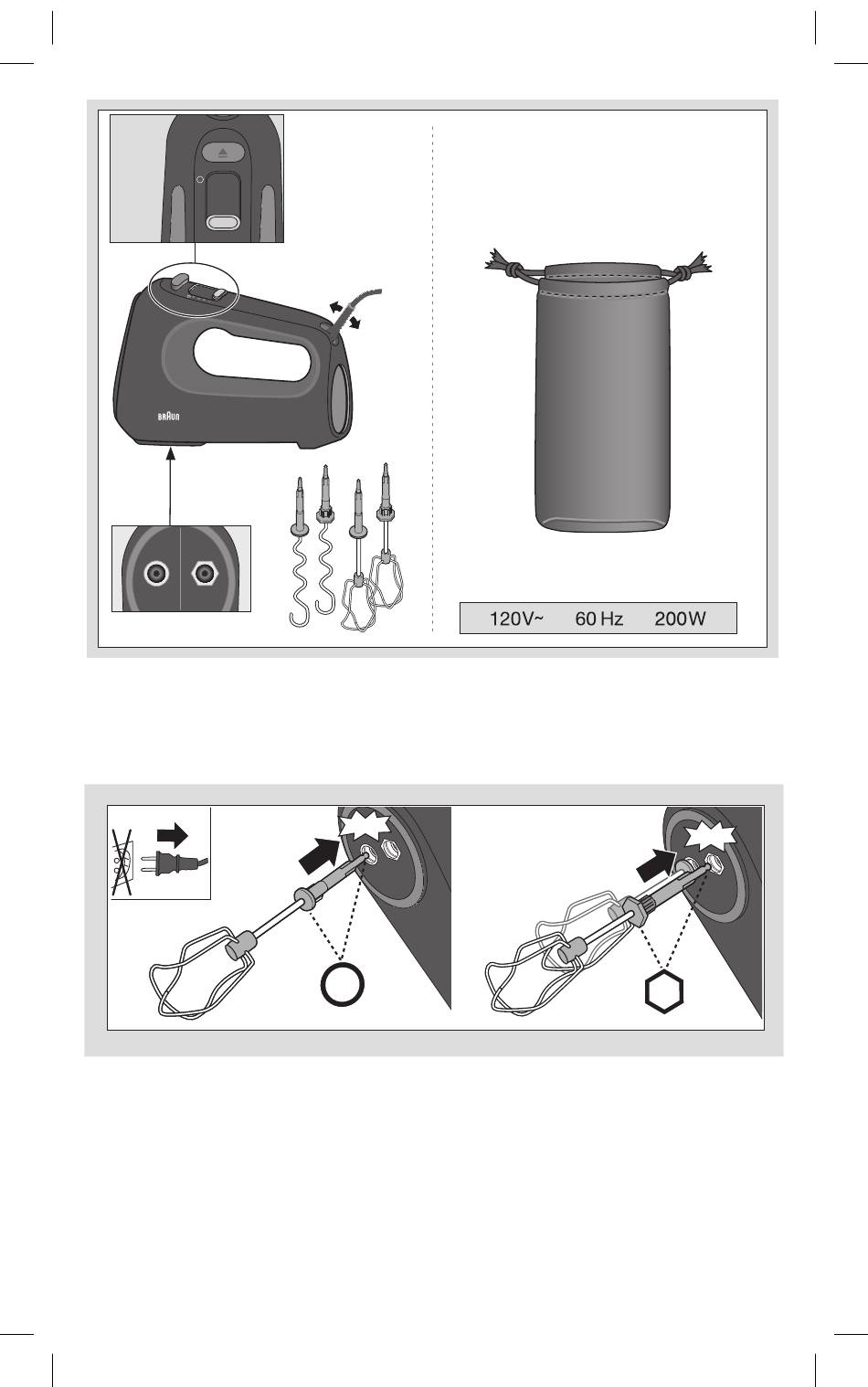 BRAUN

120V~ 60 Hz 200W