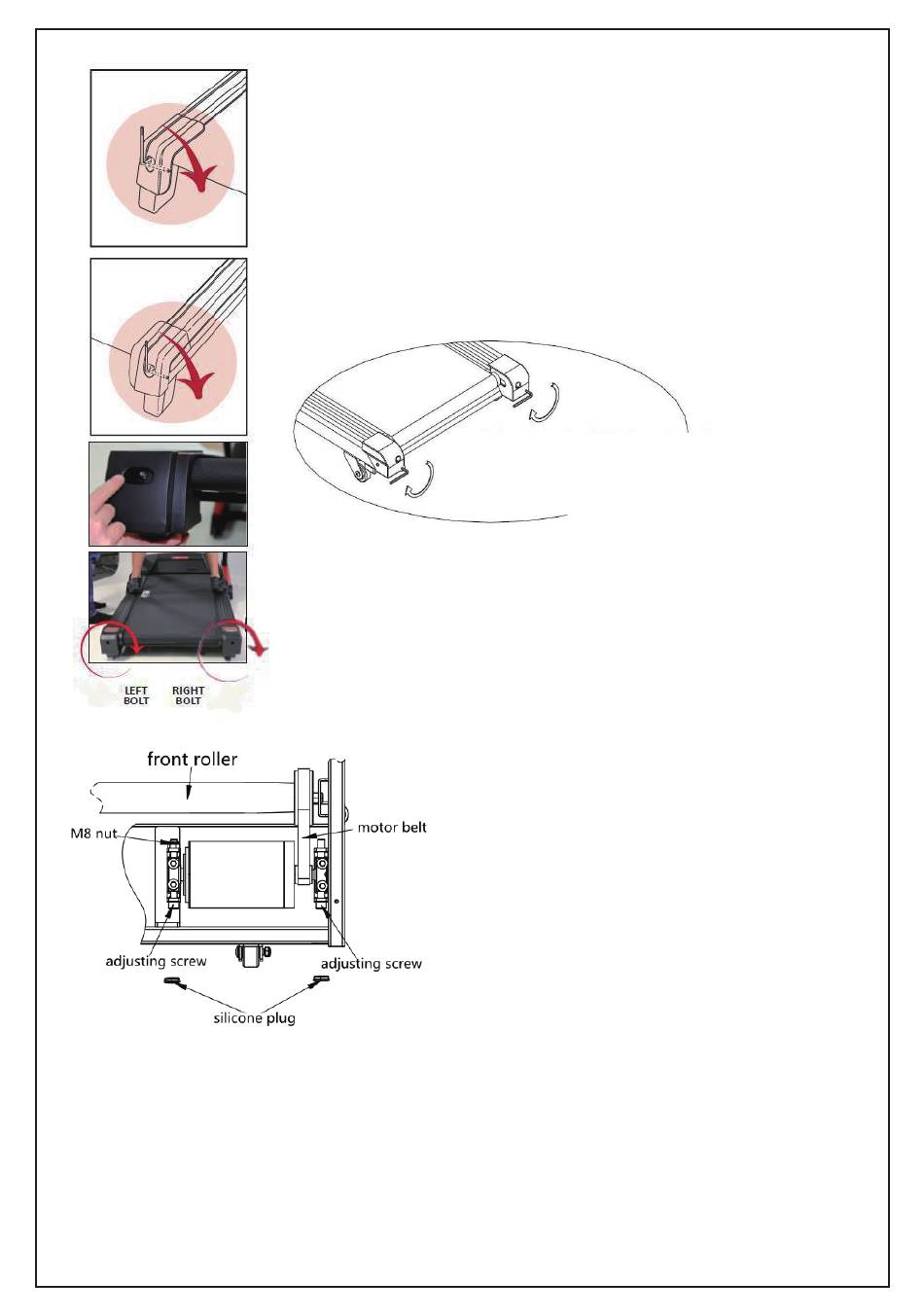 LEFT BOLT

RIGHT BOLT

front roller

M8 nut

motor belt

adjusting screw

adjusting screw

silicone plug