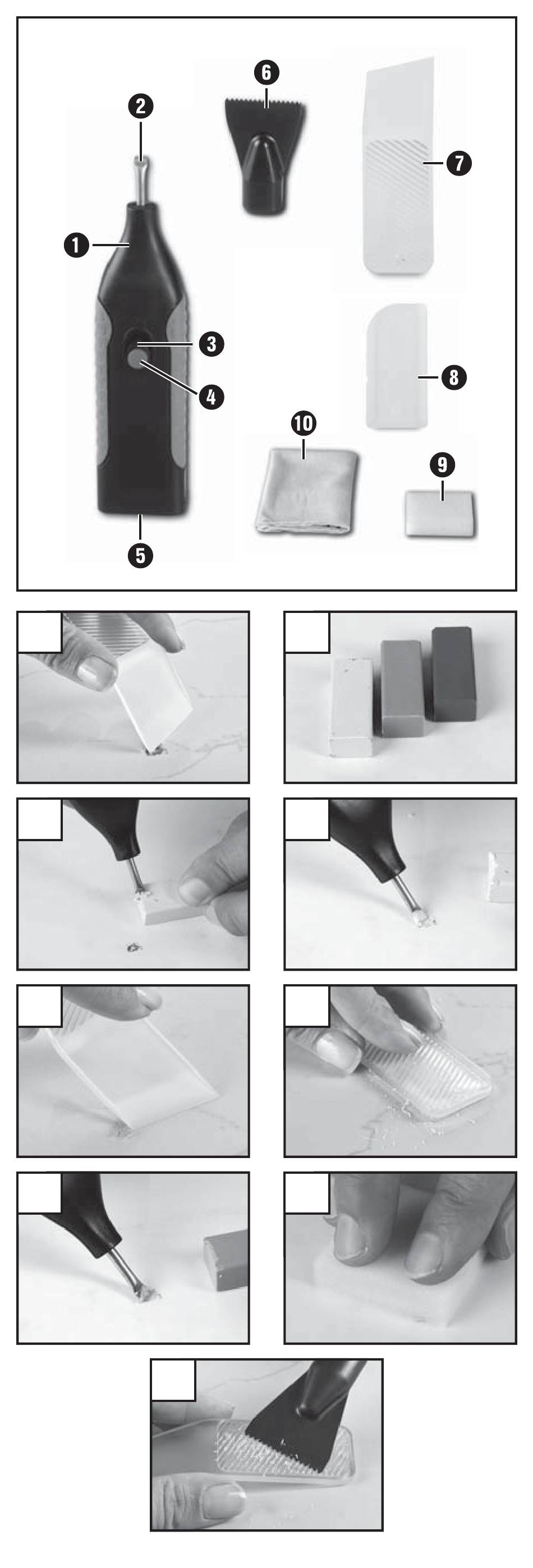 2
6
7
1
3
4
8
10
9
5