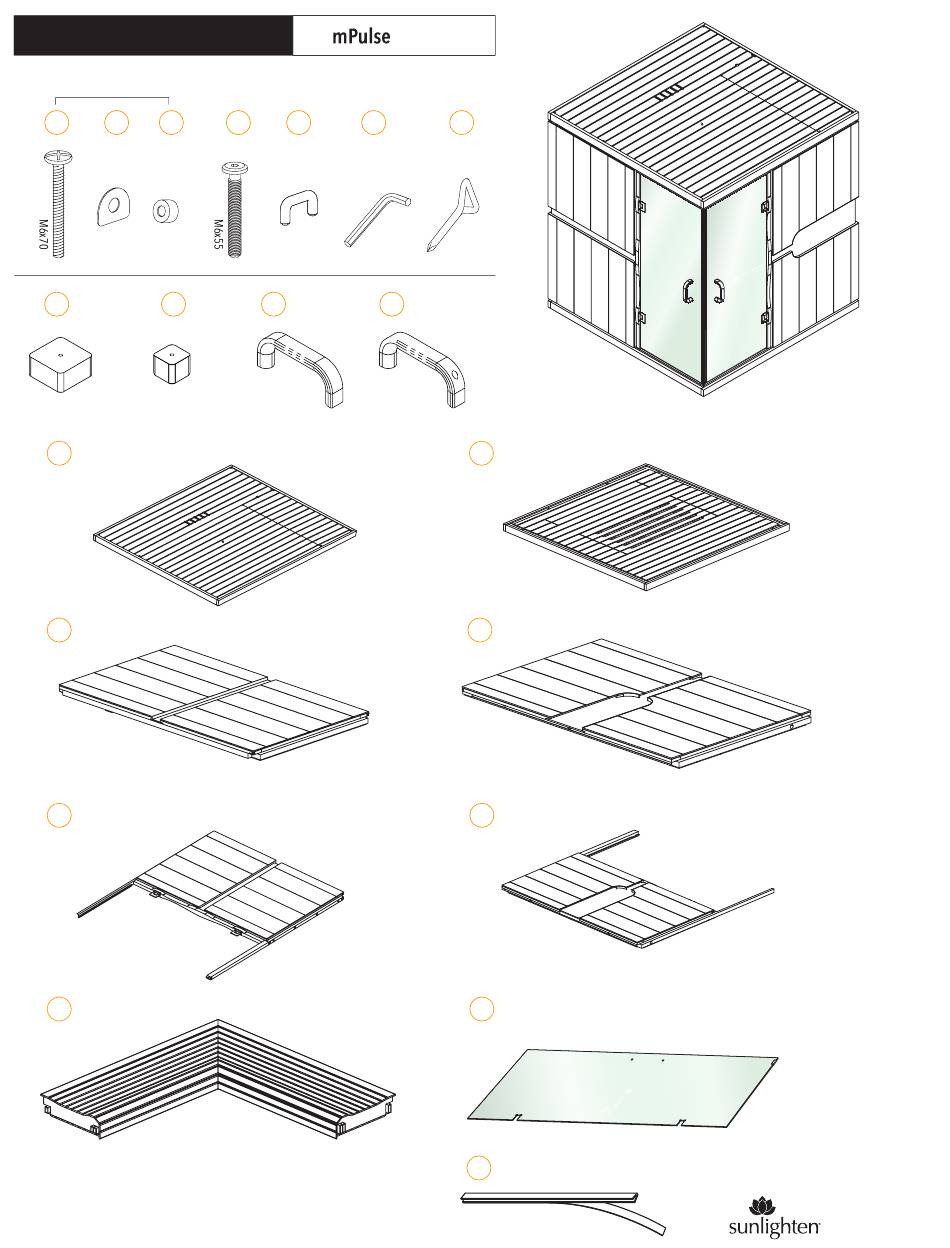 mPulse

M6x70

M6x55

sunlighten