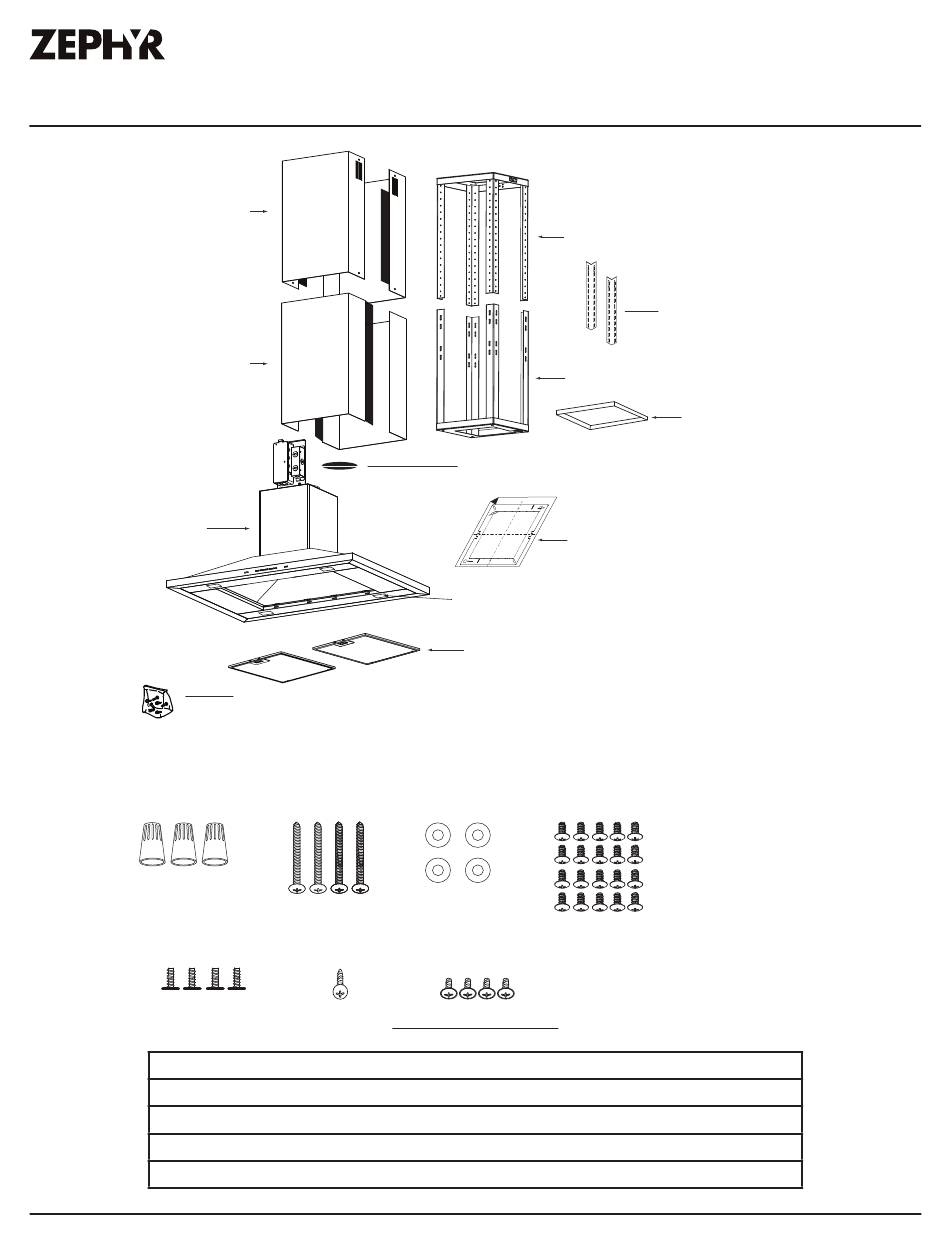 ZEPHYR