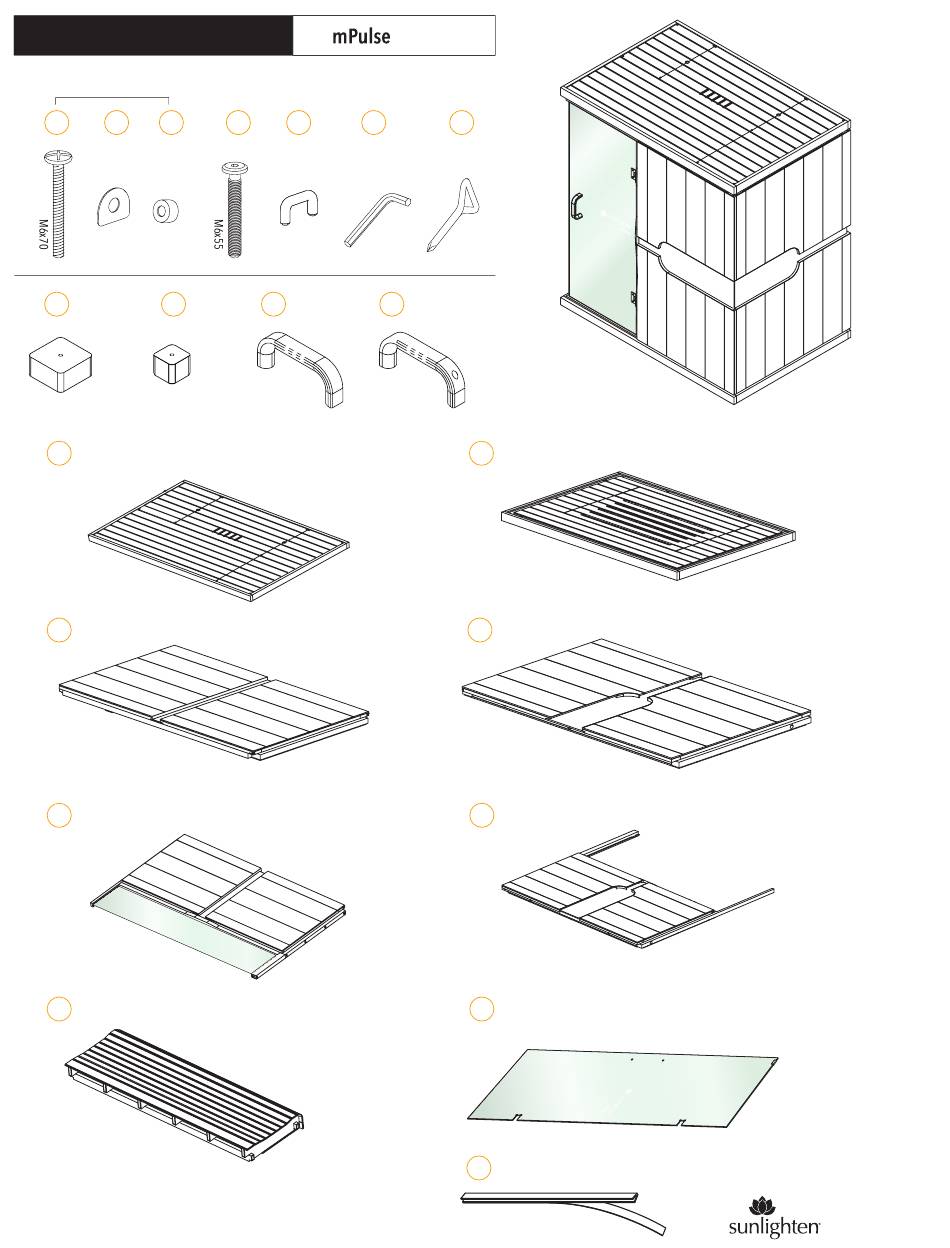 mPulse

M6x70

M6x55

sunlighten