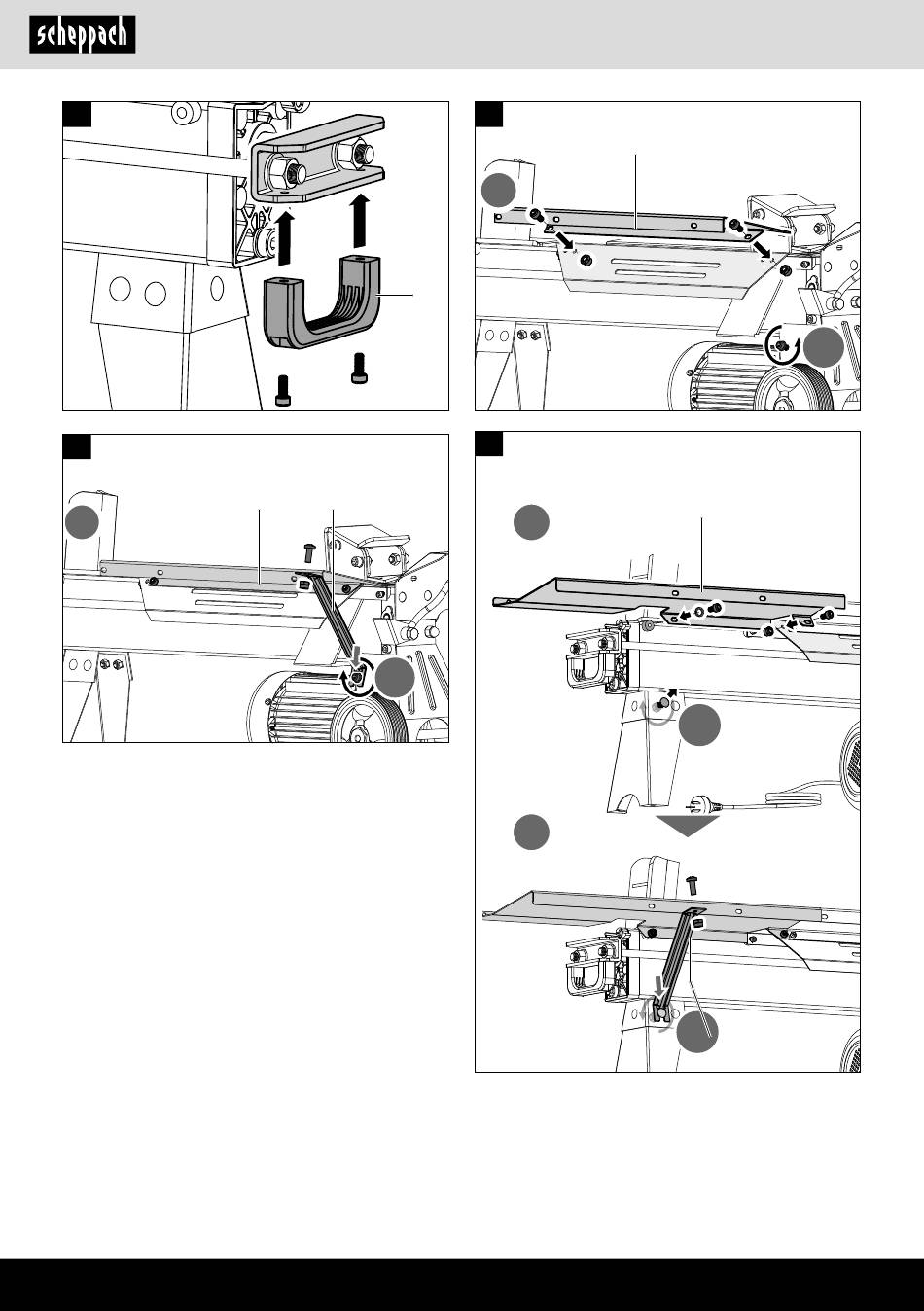 scheppach