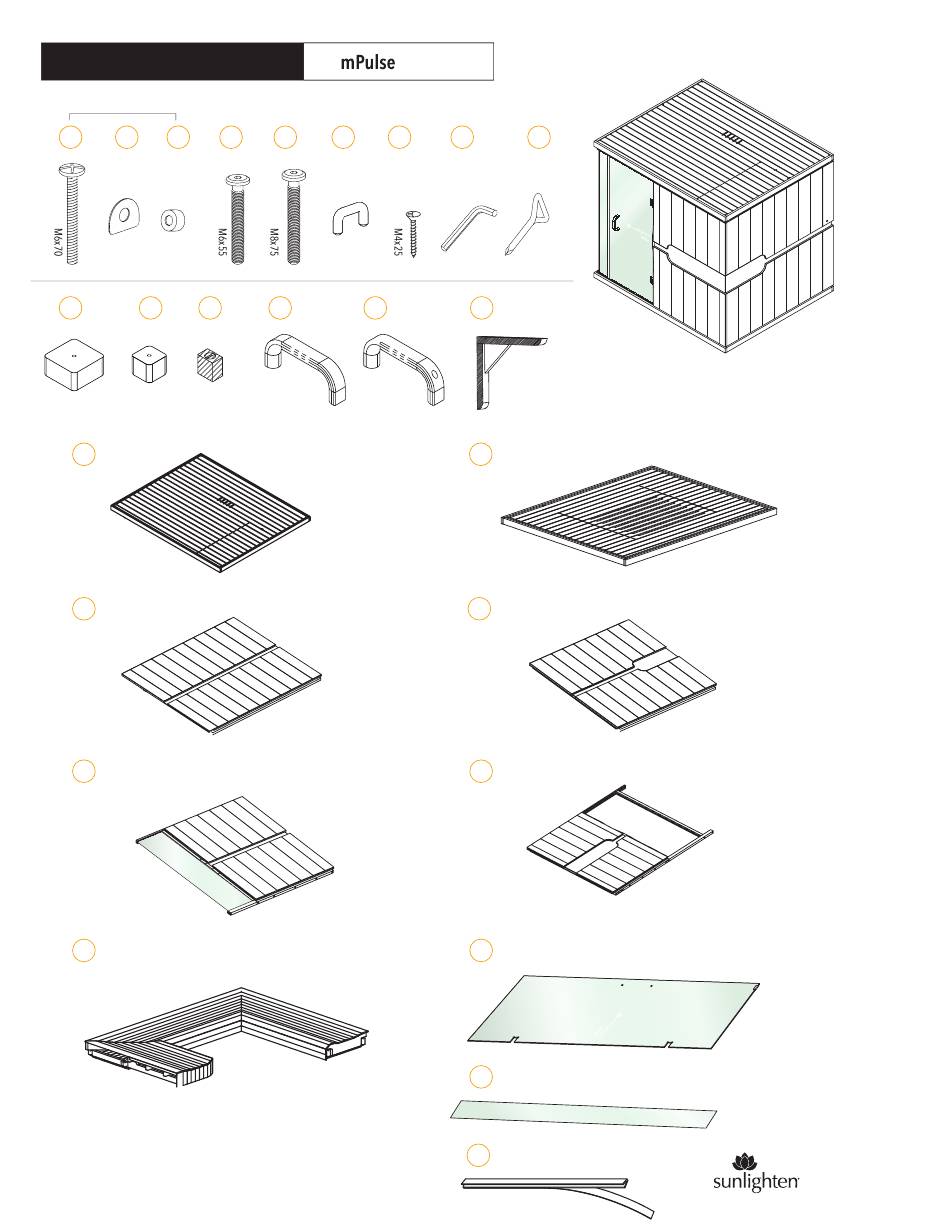 mPulse

M6x70

M6x55

M8x75

M4x25

sunlighten