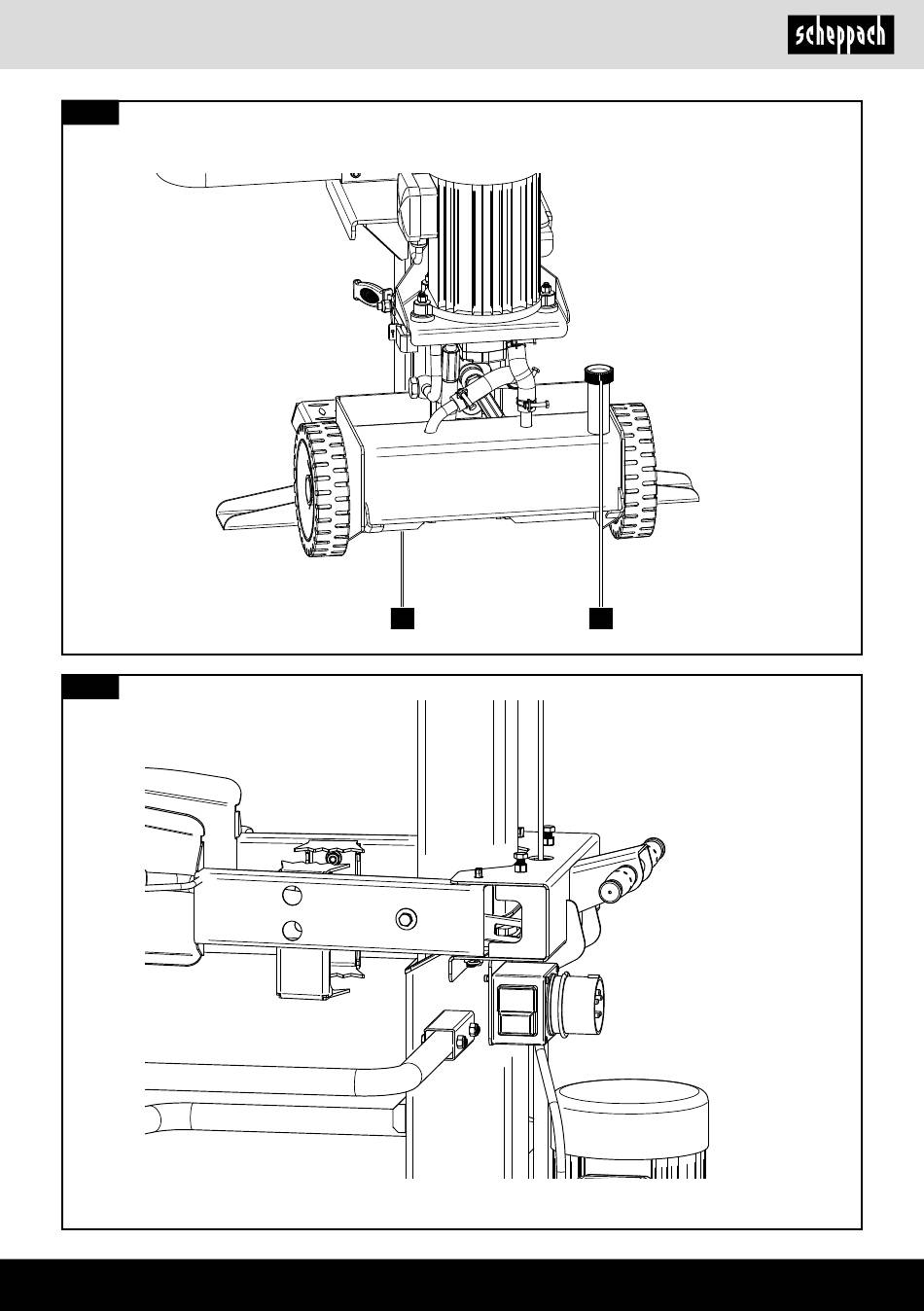 scheppach