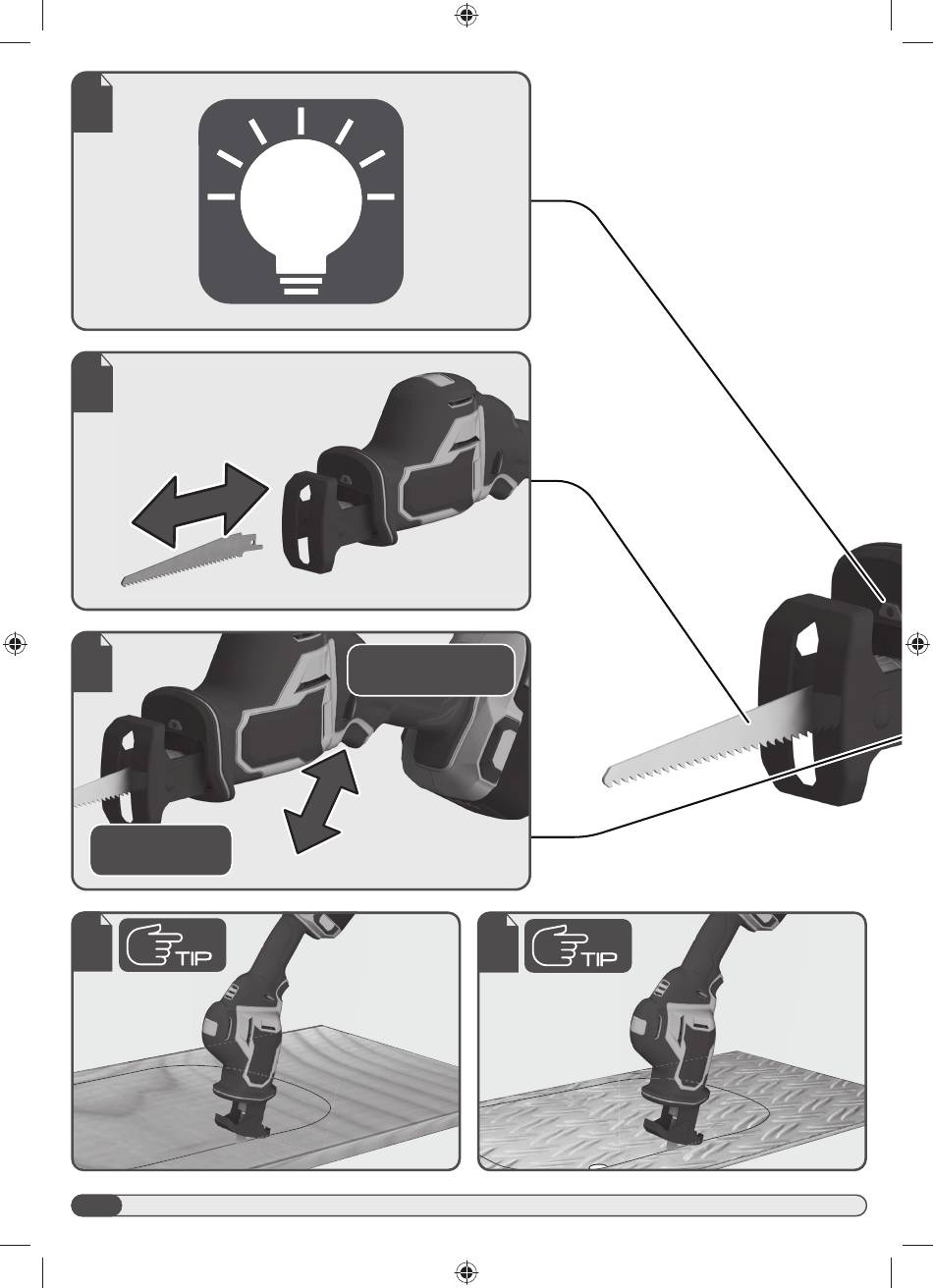 TIP

TIP