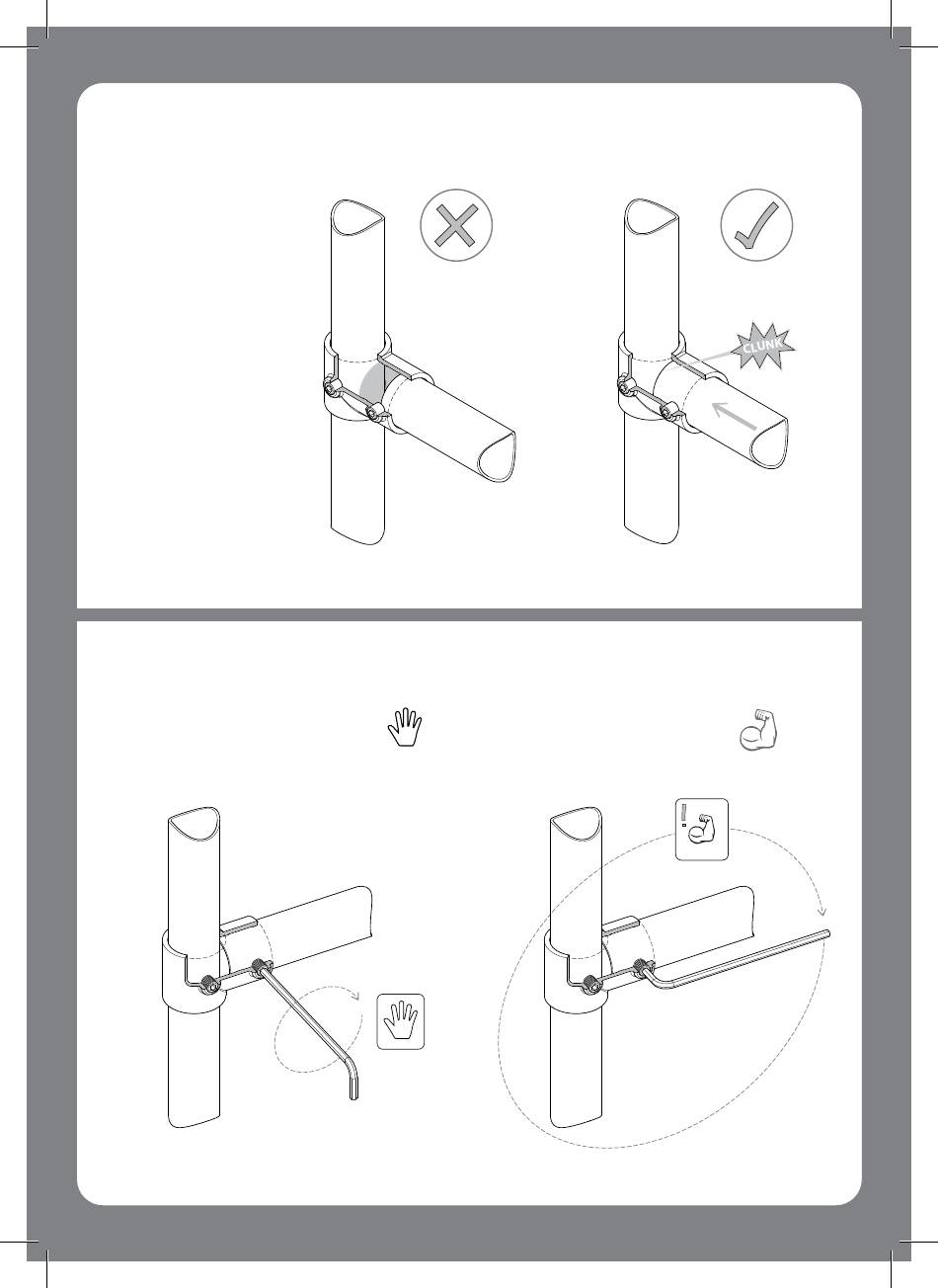 CLUNK

!