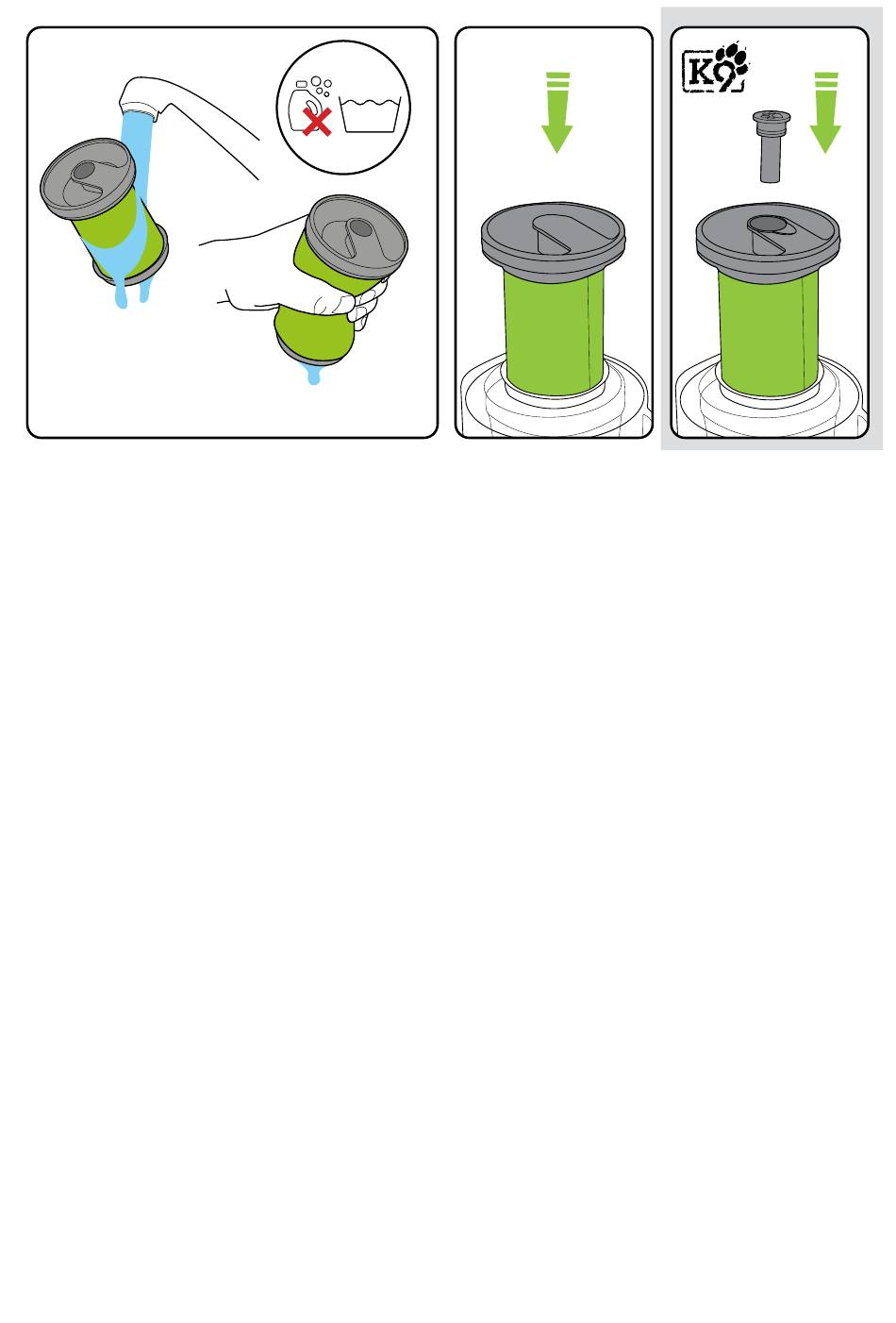 K9