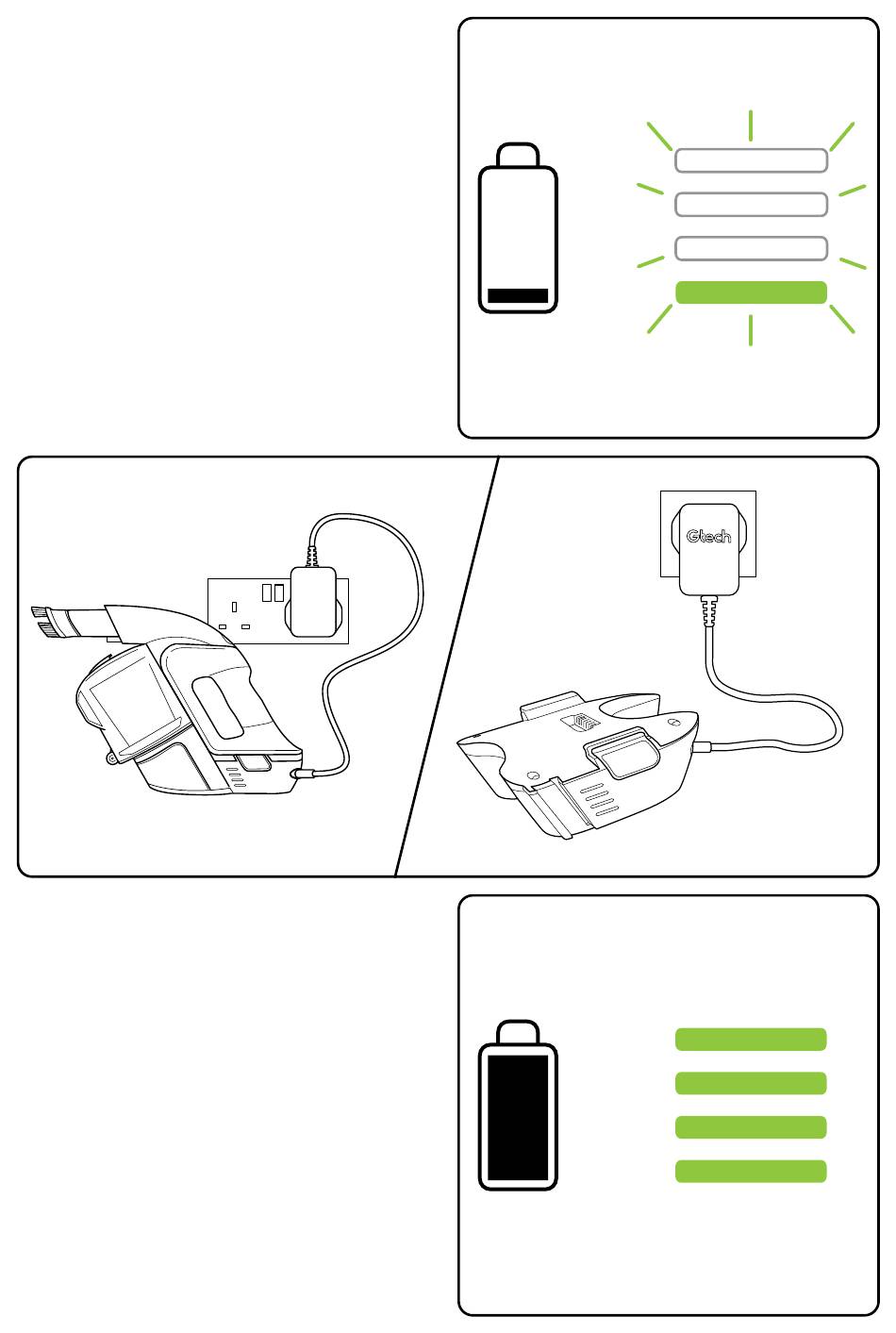 Gtech