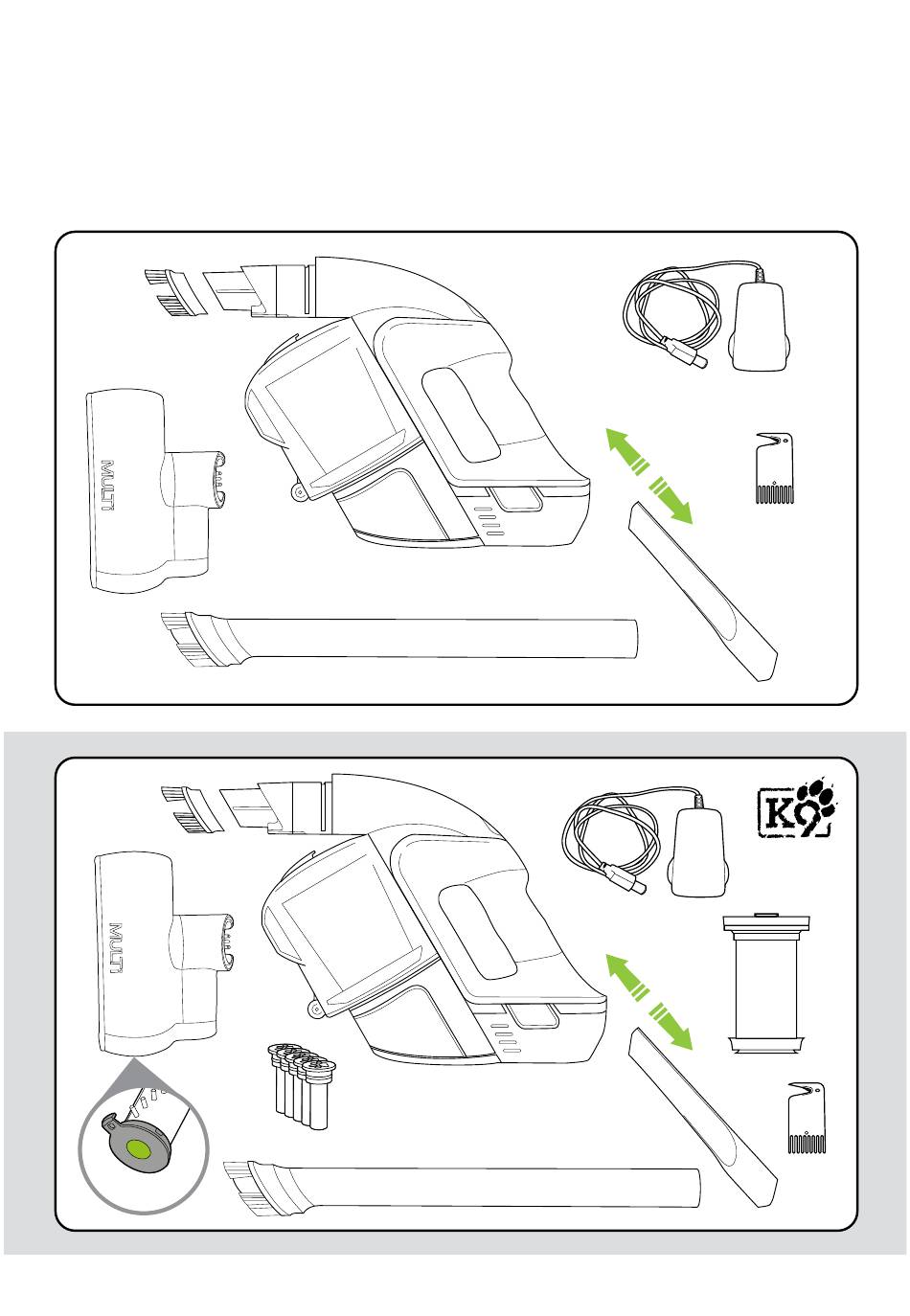 MULTI

MULTI

K9