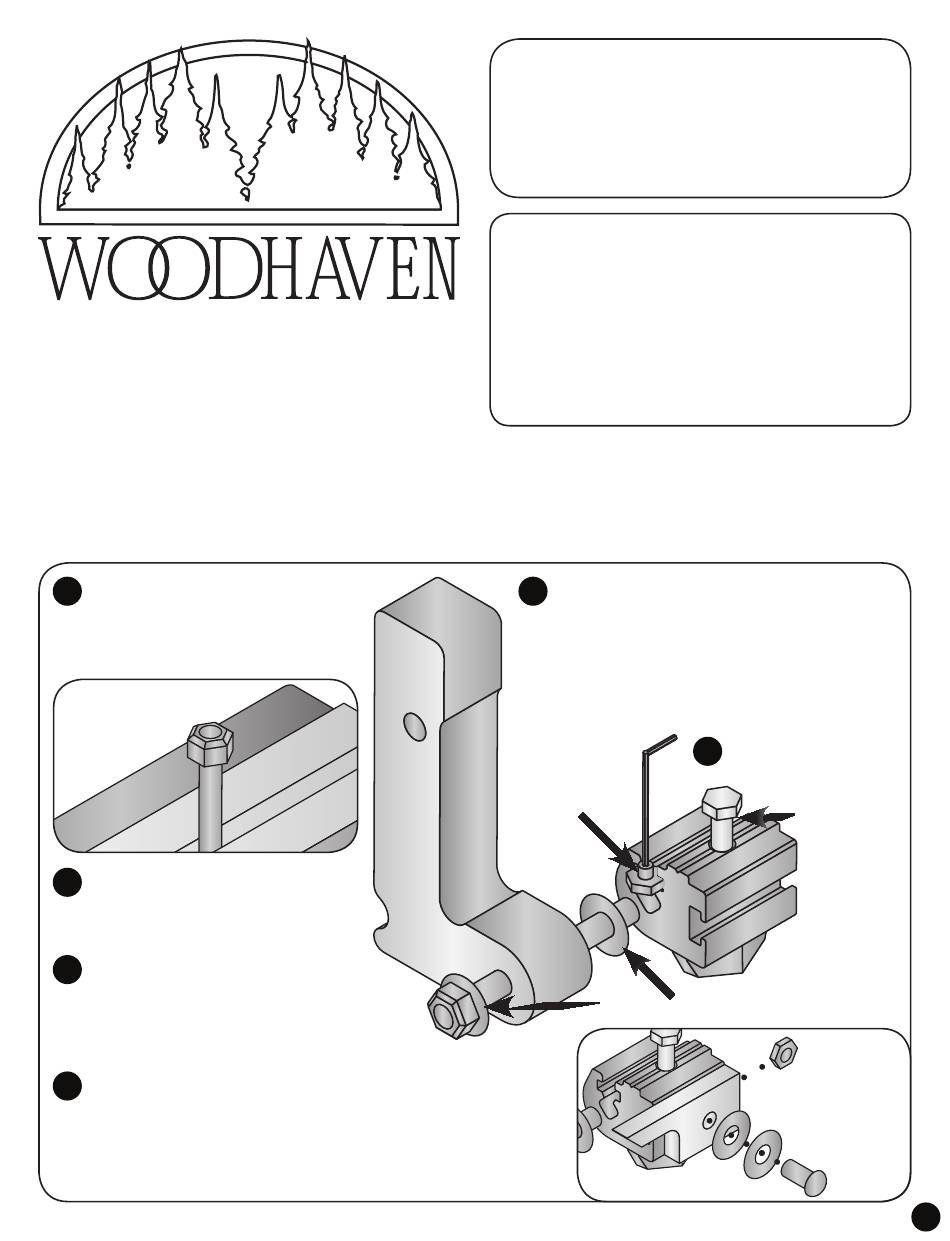 WOODHAVEN