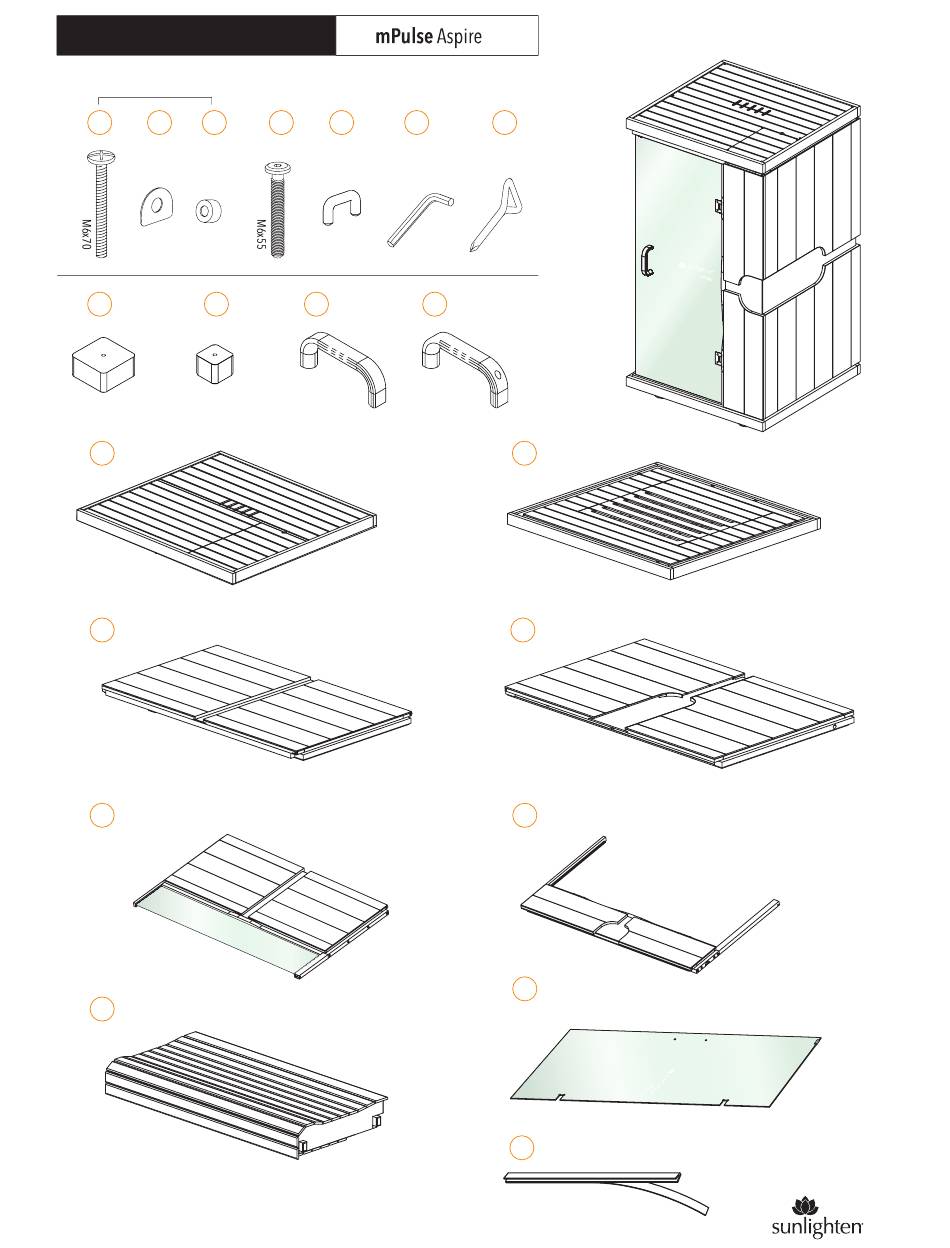 mPulse Aspire

M6x70

M6x55

sunlighten