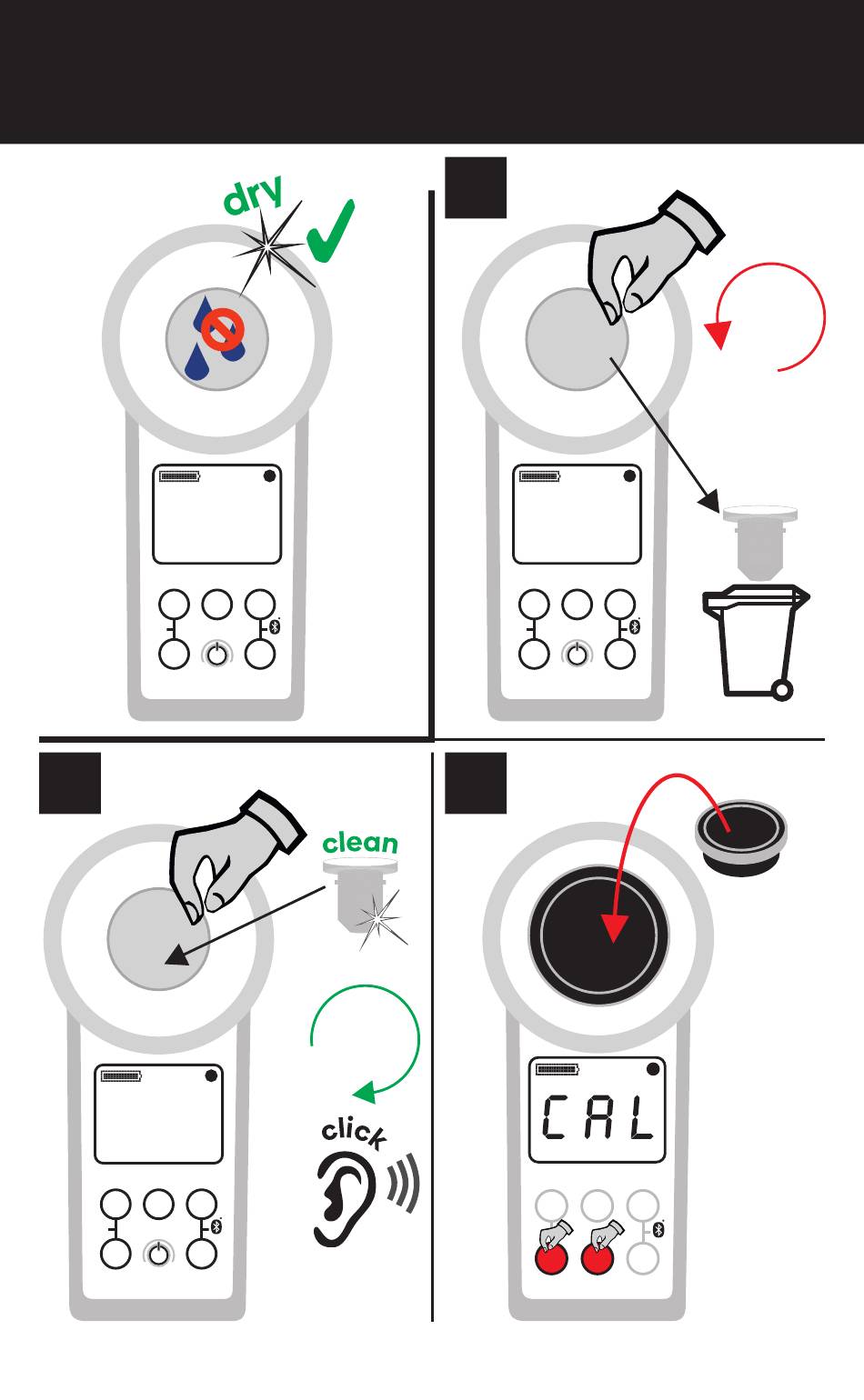 dry

clean

click

CAL