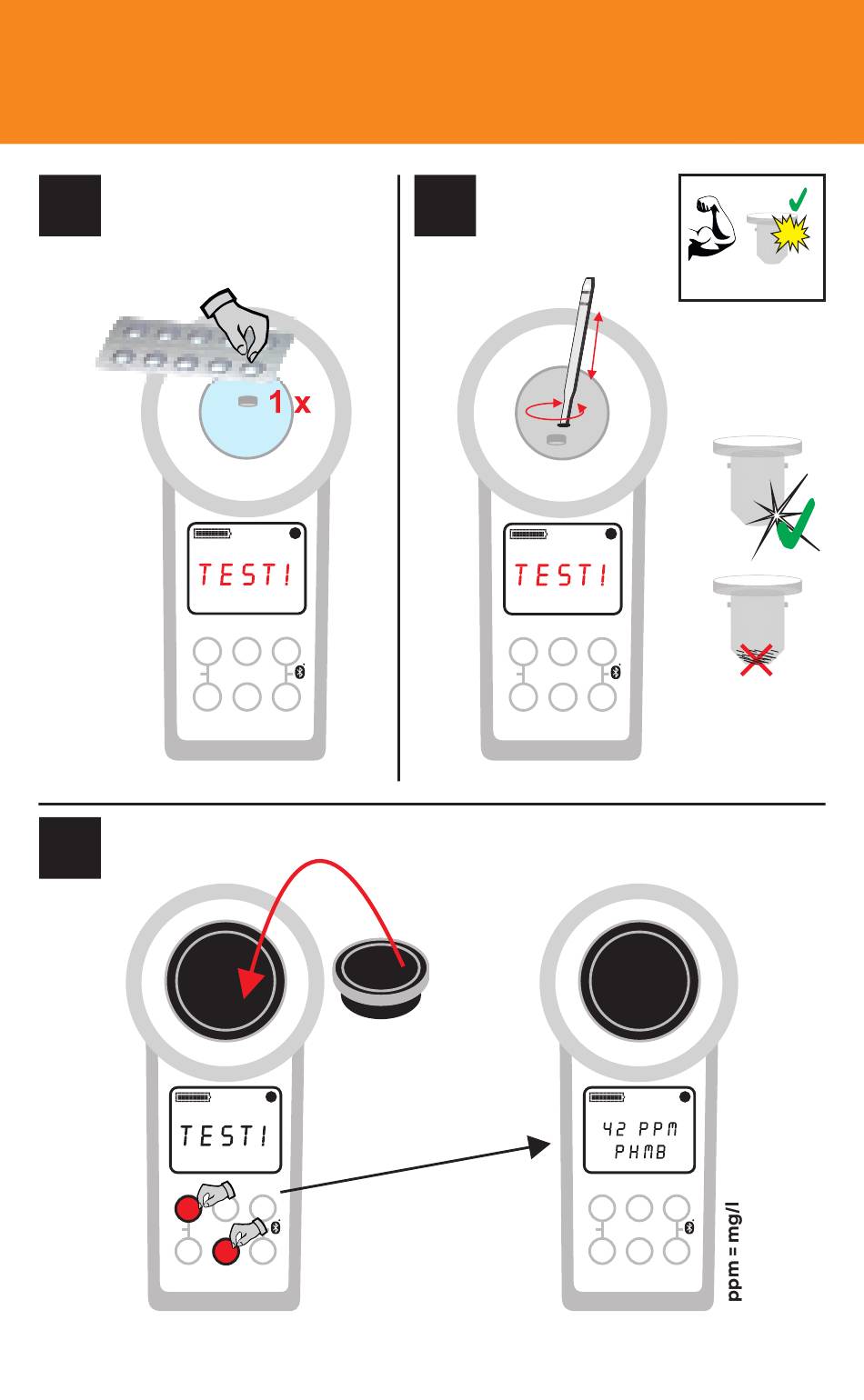 1 x

TEST!

TEST!

TEST!

42 PPM
PHMB

ppm = mg/l