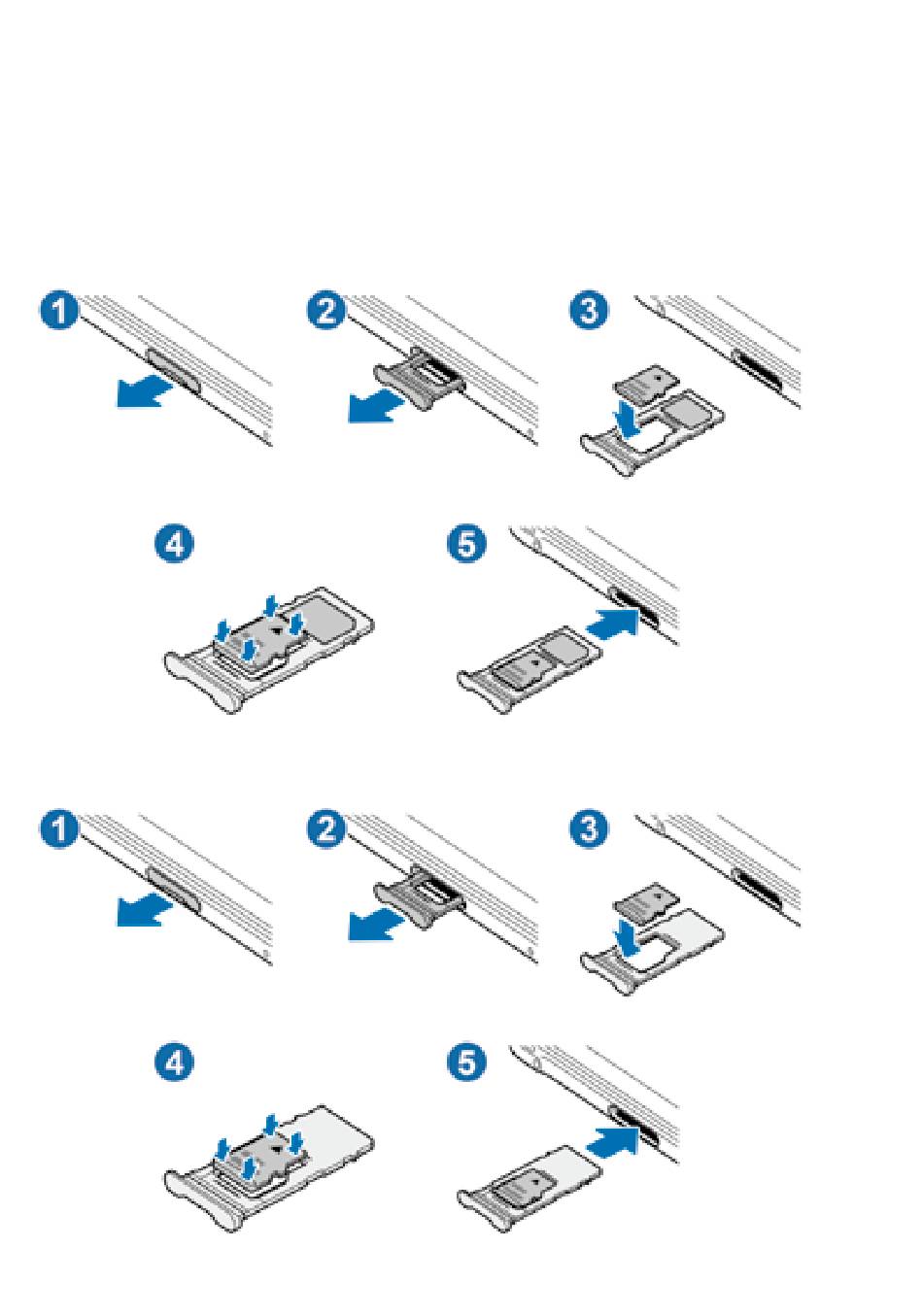 1
2
3
4
5
1
2
3
4
5