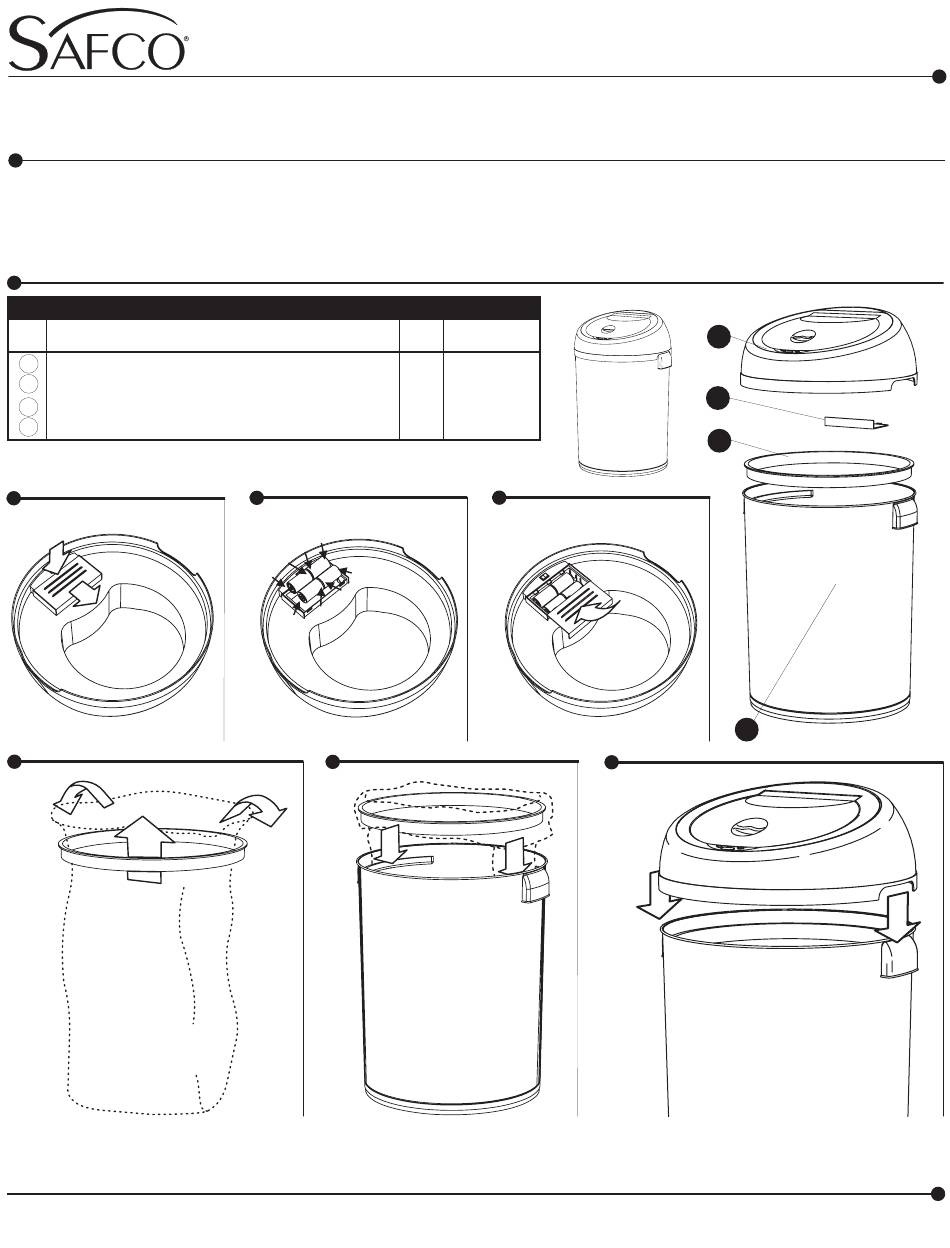 SAFCO®