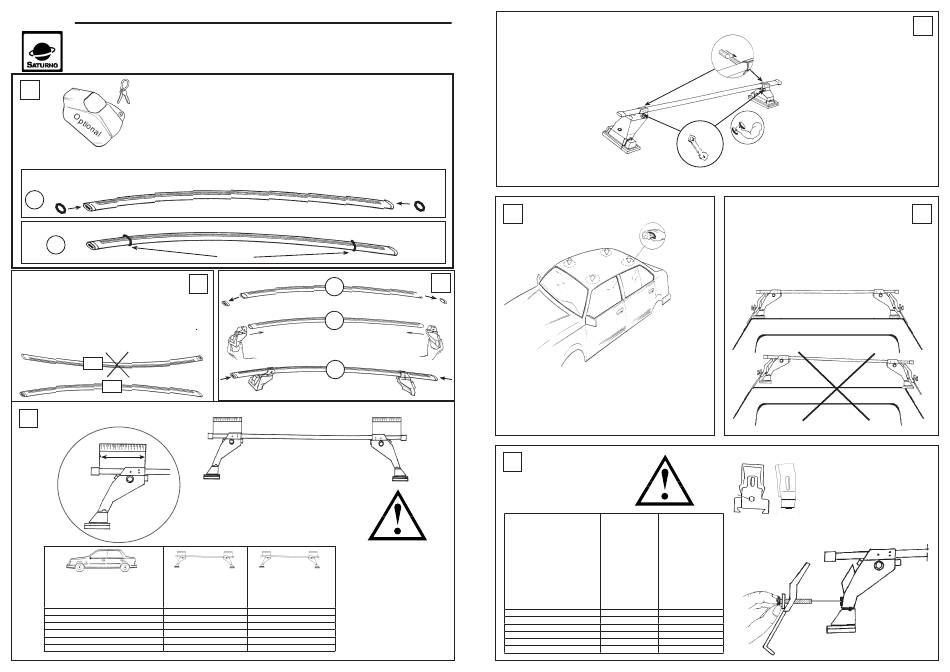 SATURNO

Optional