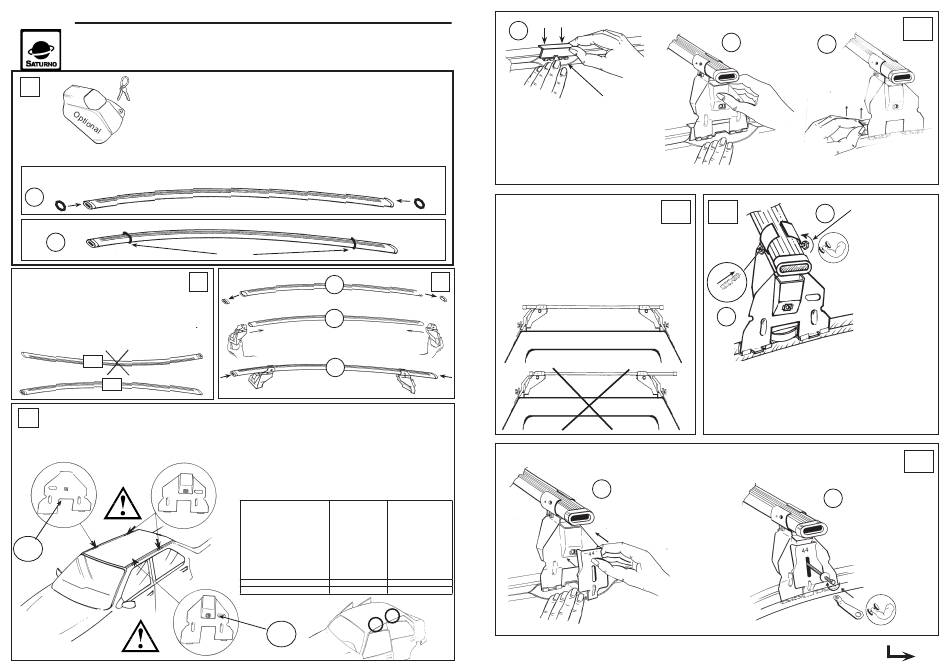 SATURNO

Optional

44

44