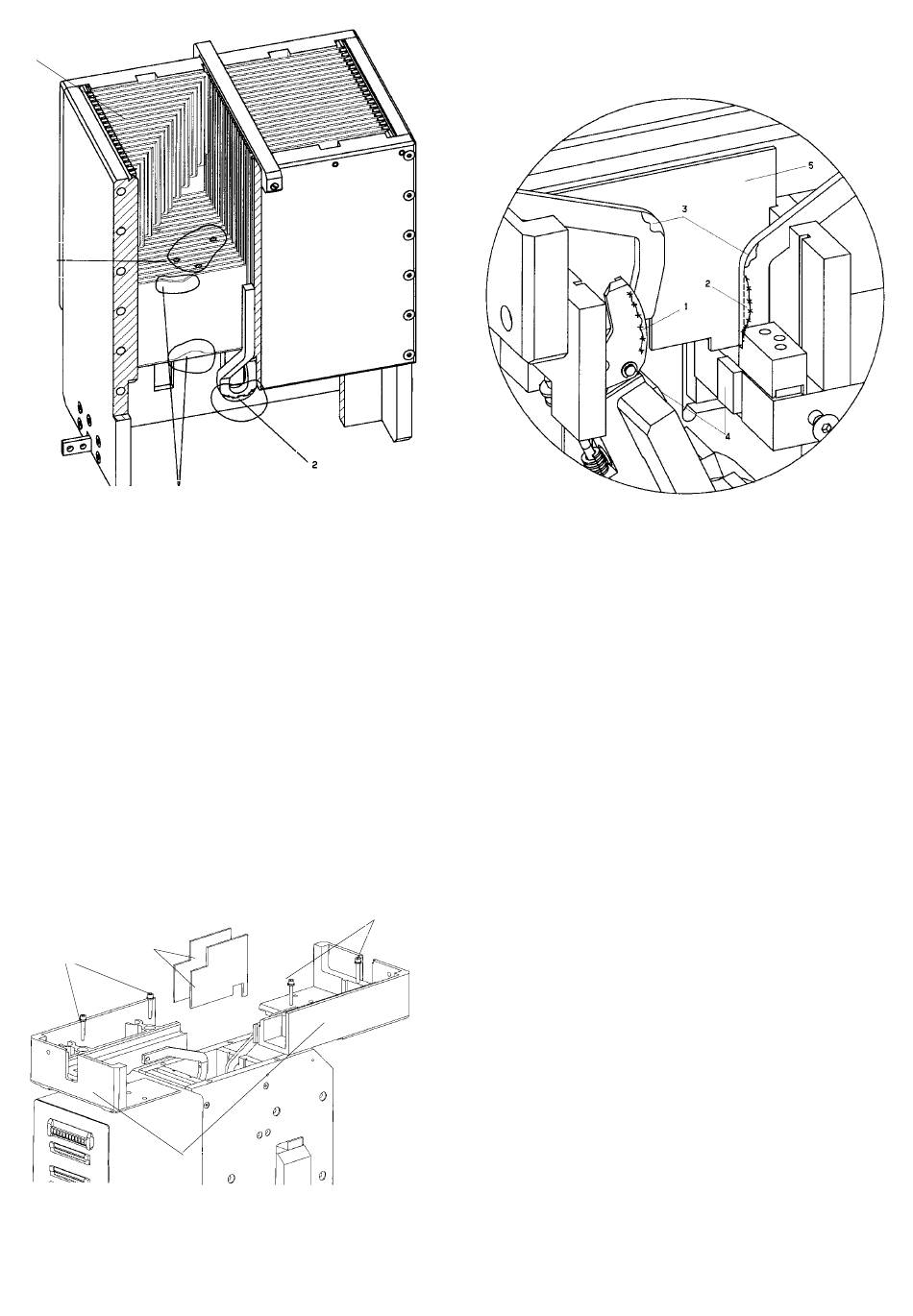 2

5

3

2

1

4