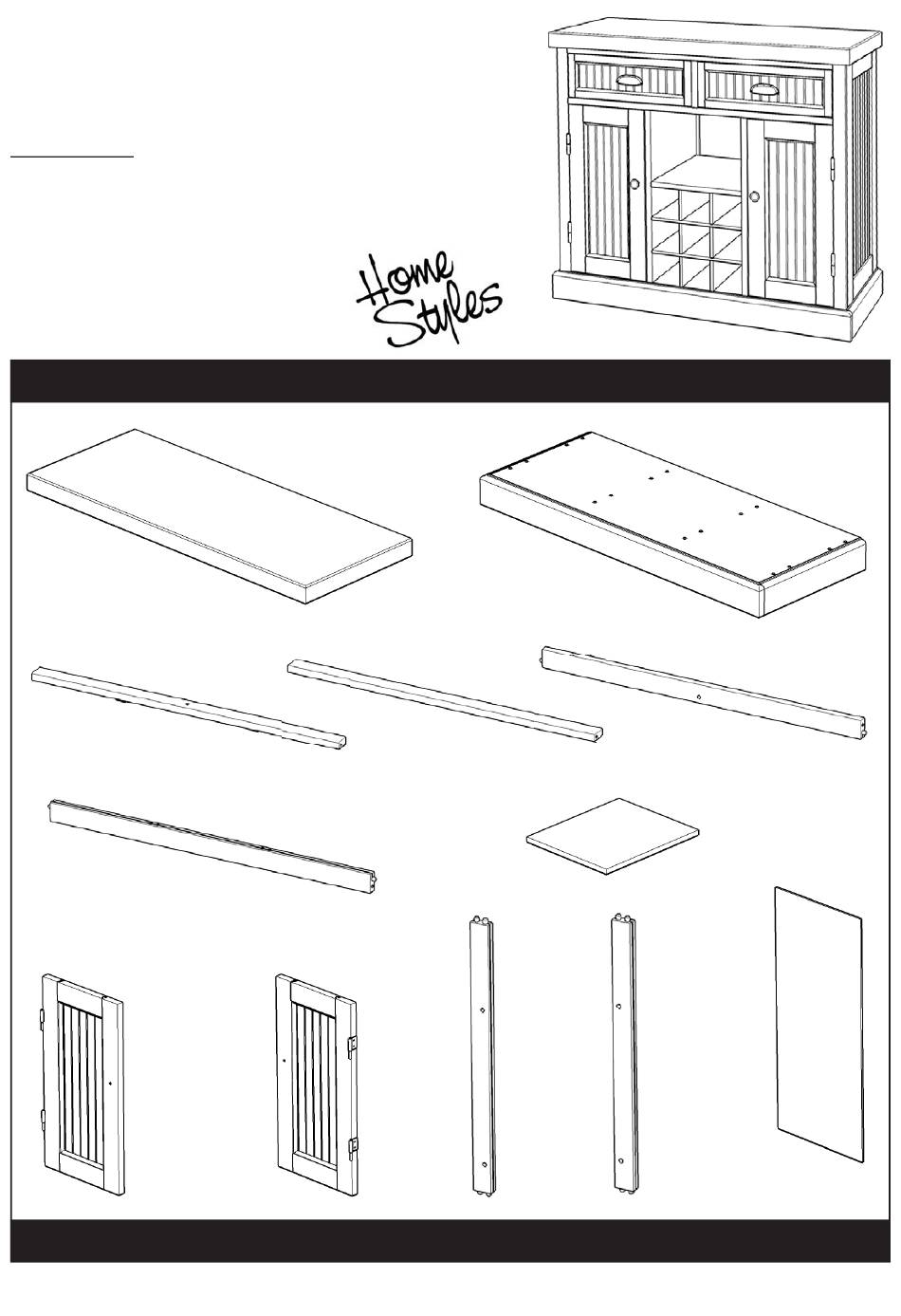 Home Styles