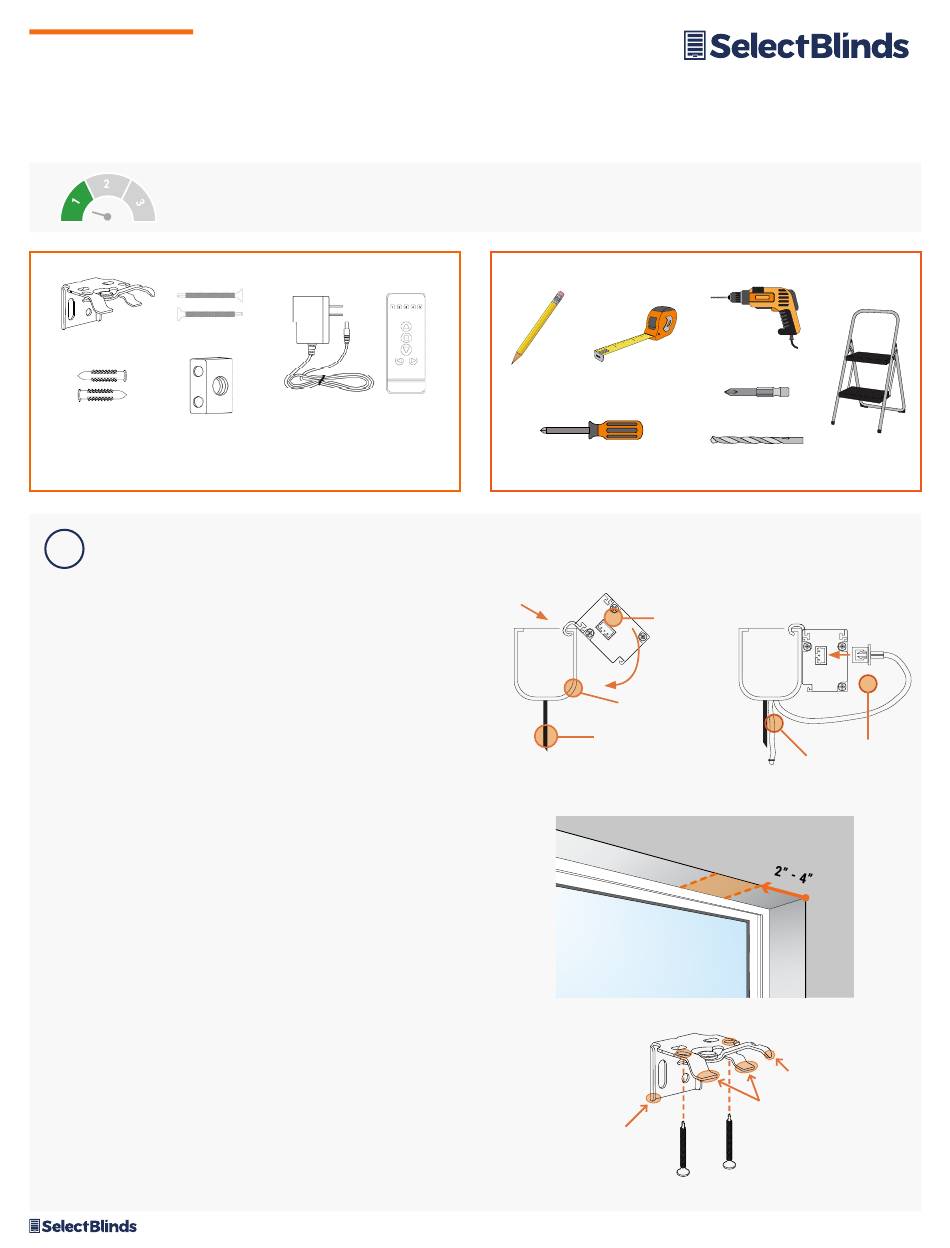 SelectBlinds

1
2
3

2" - 4"

SelectBlinds