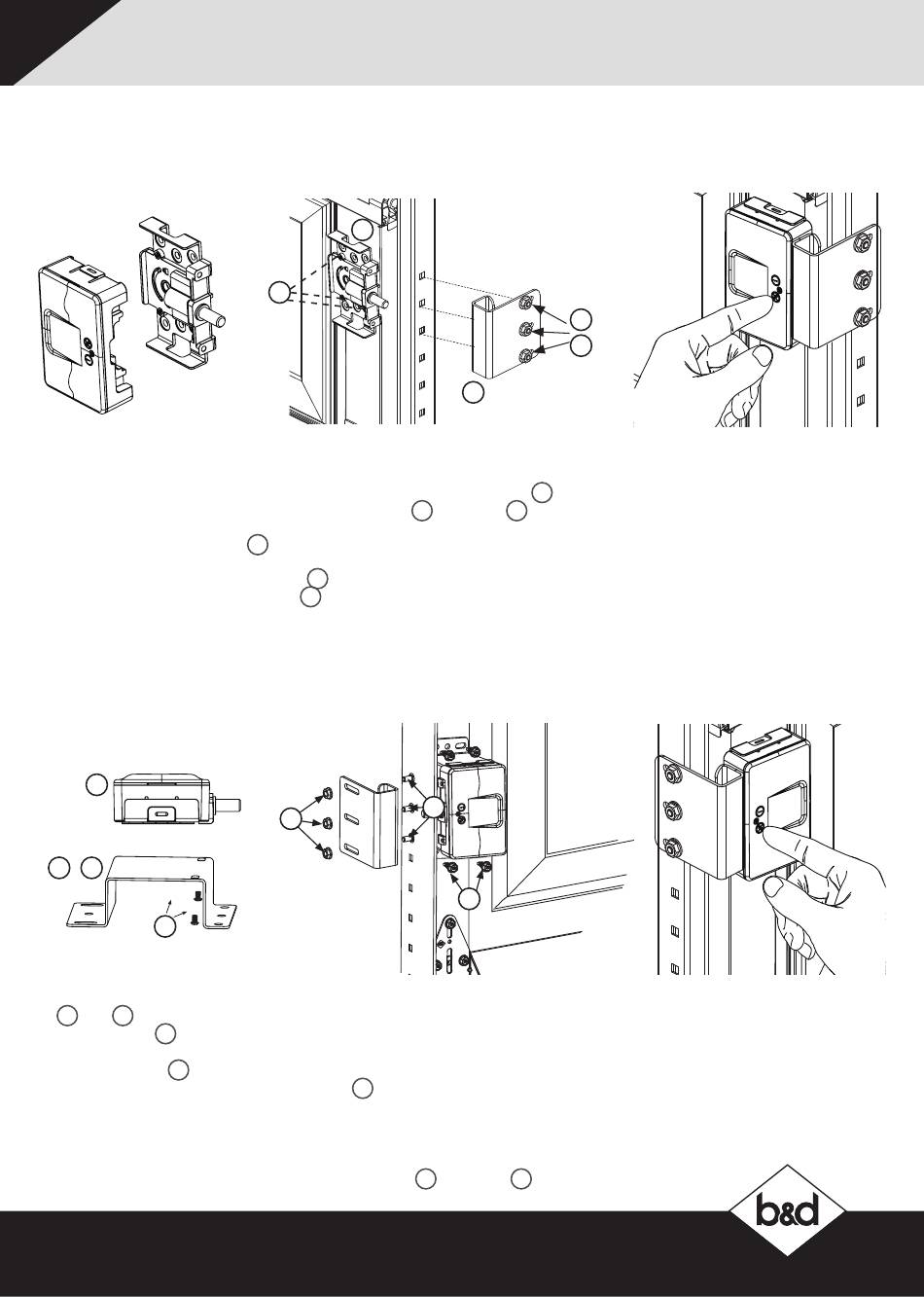 b&d