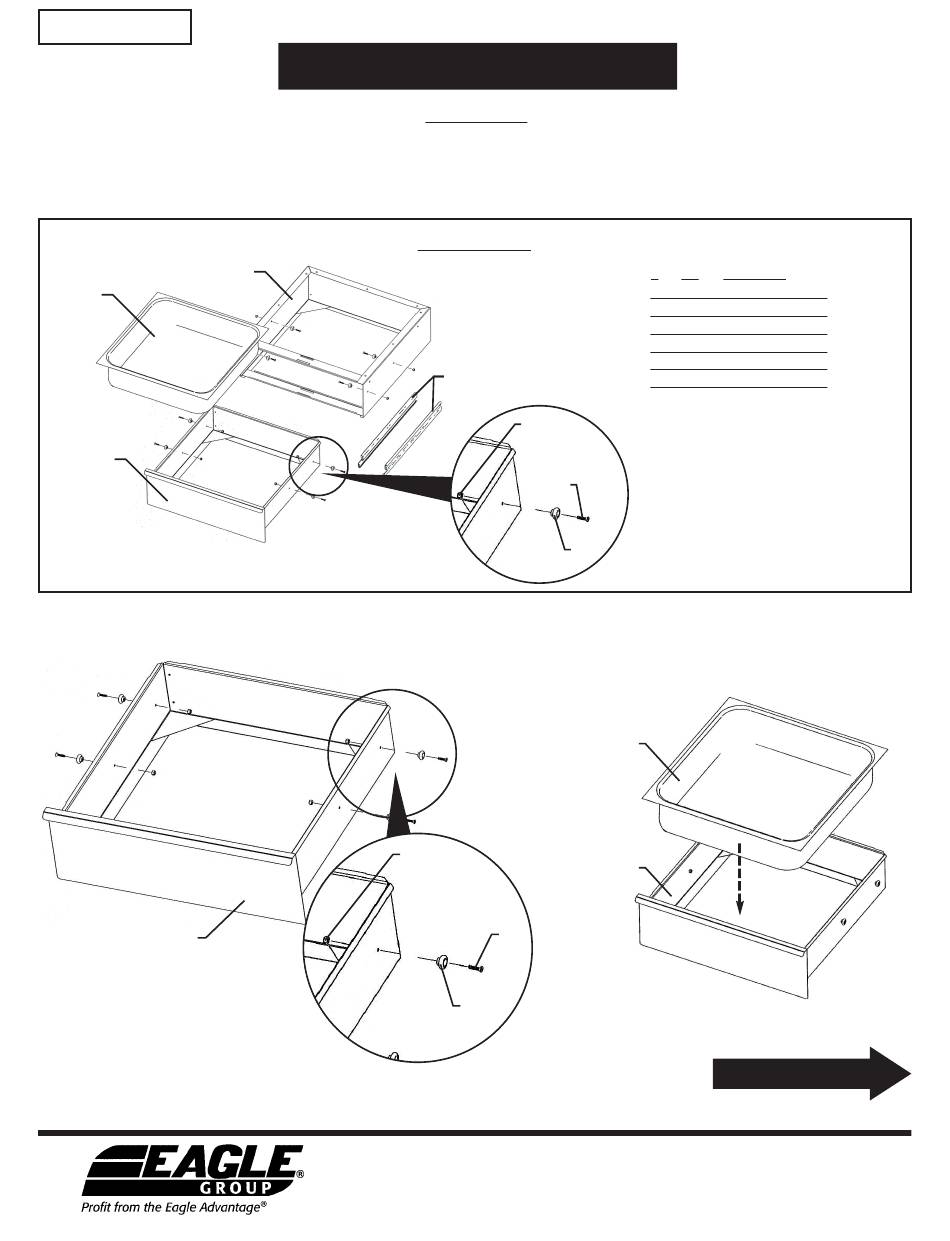 EAGLE
GROUP
Profit from the Eagle Advantage®