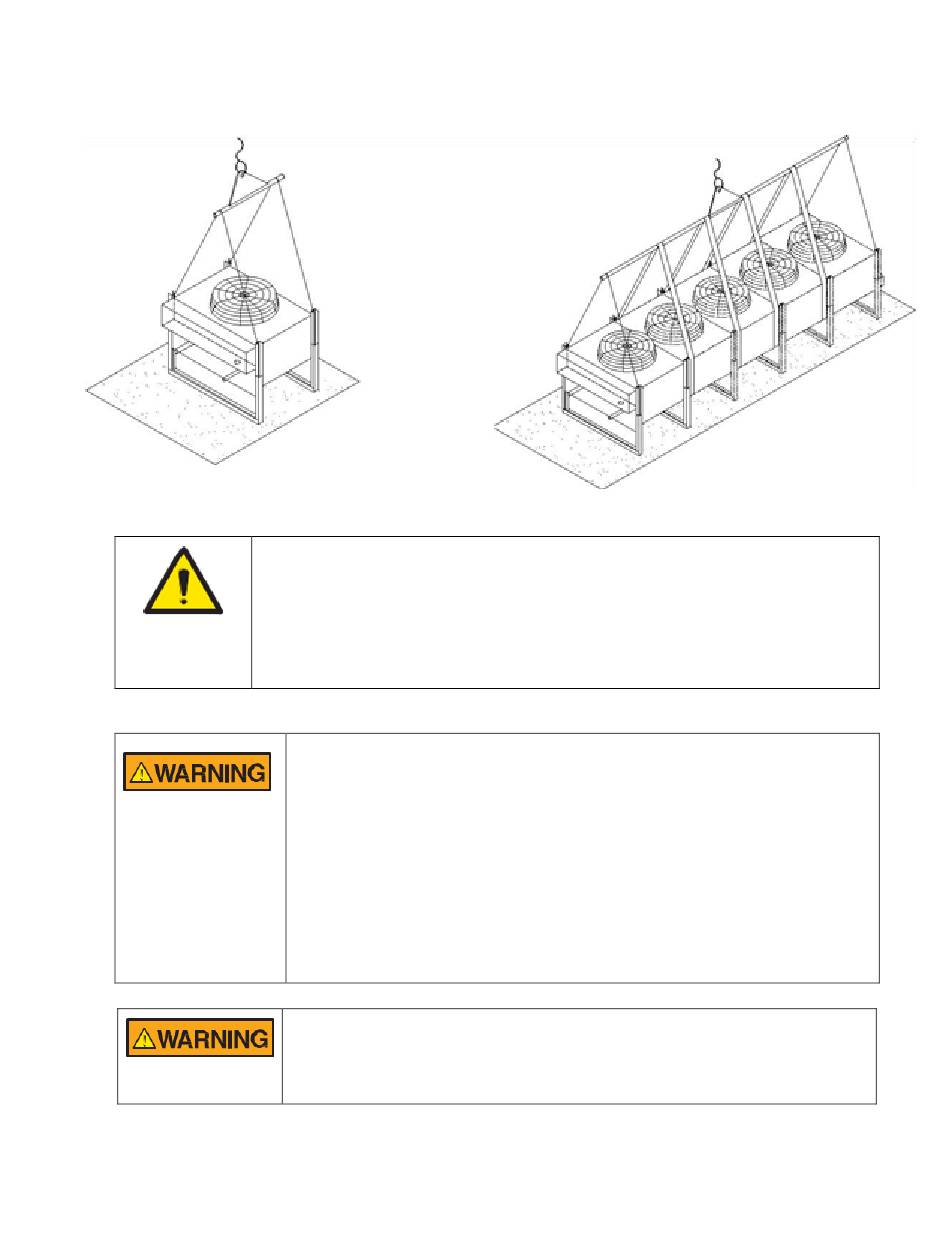 WARNING

WARNING