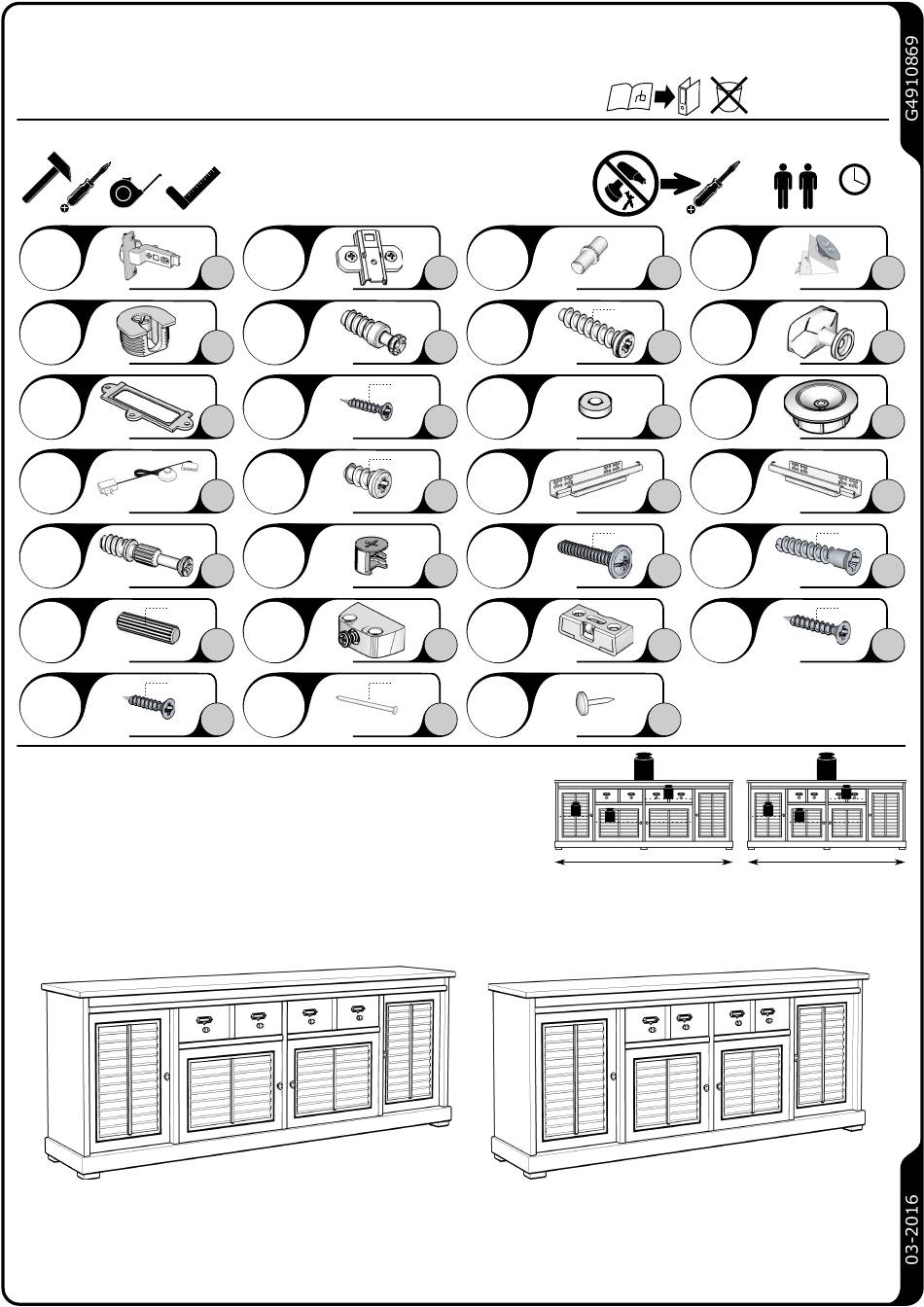 G4910869

03-2016