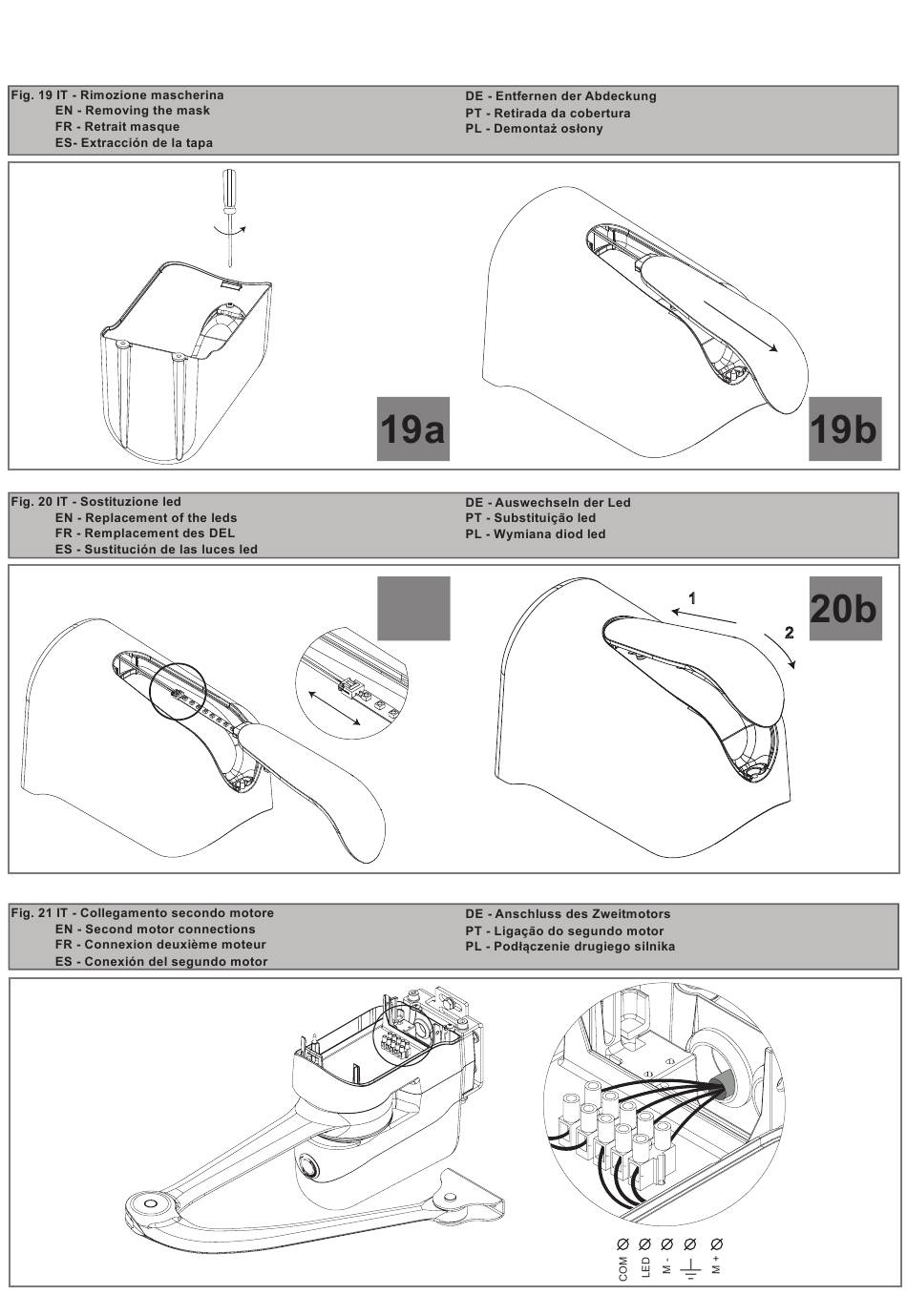 Fig. 19 IT - Rimozione mascherina
EN - Removing the mask
FR - Retrait masque
ES- Extracción de la tapa

DE - Entfernen der Abdeckung
PT - Retirada da cobertura
PL - Demontaż osłony

19a

19b

Fig. 20 IT - Sostituzione led
EN - Replacement of the leds
FR - Remplacement des DEL
ES - Sustitución de las luces led

DE - Auswechseln der Led
PT - Substituição led
PL - Wymiana diod led

1

2

20b

Fig. 21 IT - Collegamento secondo motore
EN - Second motor connections
FR - Connexion deuxième moteur
ES - Conexión del segundo motor

DE - Anschluss des Zweitmotors
PT - Ligação do segundo motor
PL - Podłączenie drugiego silnika

COM LED M - M +