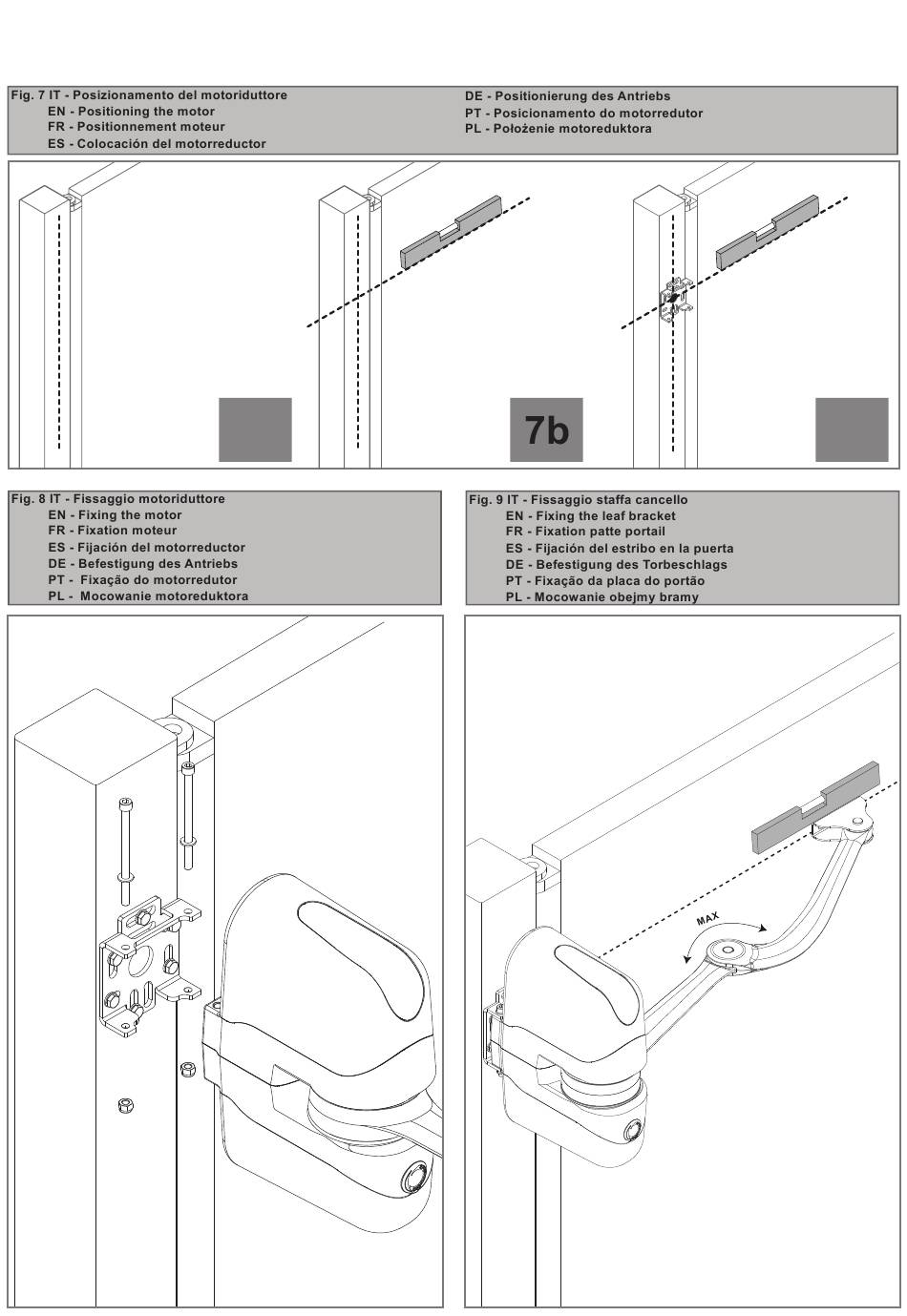 Fig. 7 IT - Posizionamento del motoriduttore
EN - Positioning the motor
FR - Positionnement moteur
ES - Colocación del motorreductor
DE - Positionierung des Antriebs
PT - Posicionamento do motorredutor
PL - Położenie motoreduktora

7b

Fig. 8 IT - Fissaggio motoriduttore
EN - Fixing the motor
FR - Fixation moteur
ES - Fijación del motorreductor
DE - Befestigung des Antriebs
PT - Fixação do motorredutor
PL - Mocowanie motoreduktora

Fig. 9 IT - Fissaggio staffa cancello
EN - Fixing the leaf bracket
FR - Fixation patte portail
ES - Fijación del estribo en la puerta
DE - Befestigung des Torbeschlags
PT - Fixação da placa do portão
PL - Mocowanie obejmy bramy

MAX