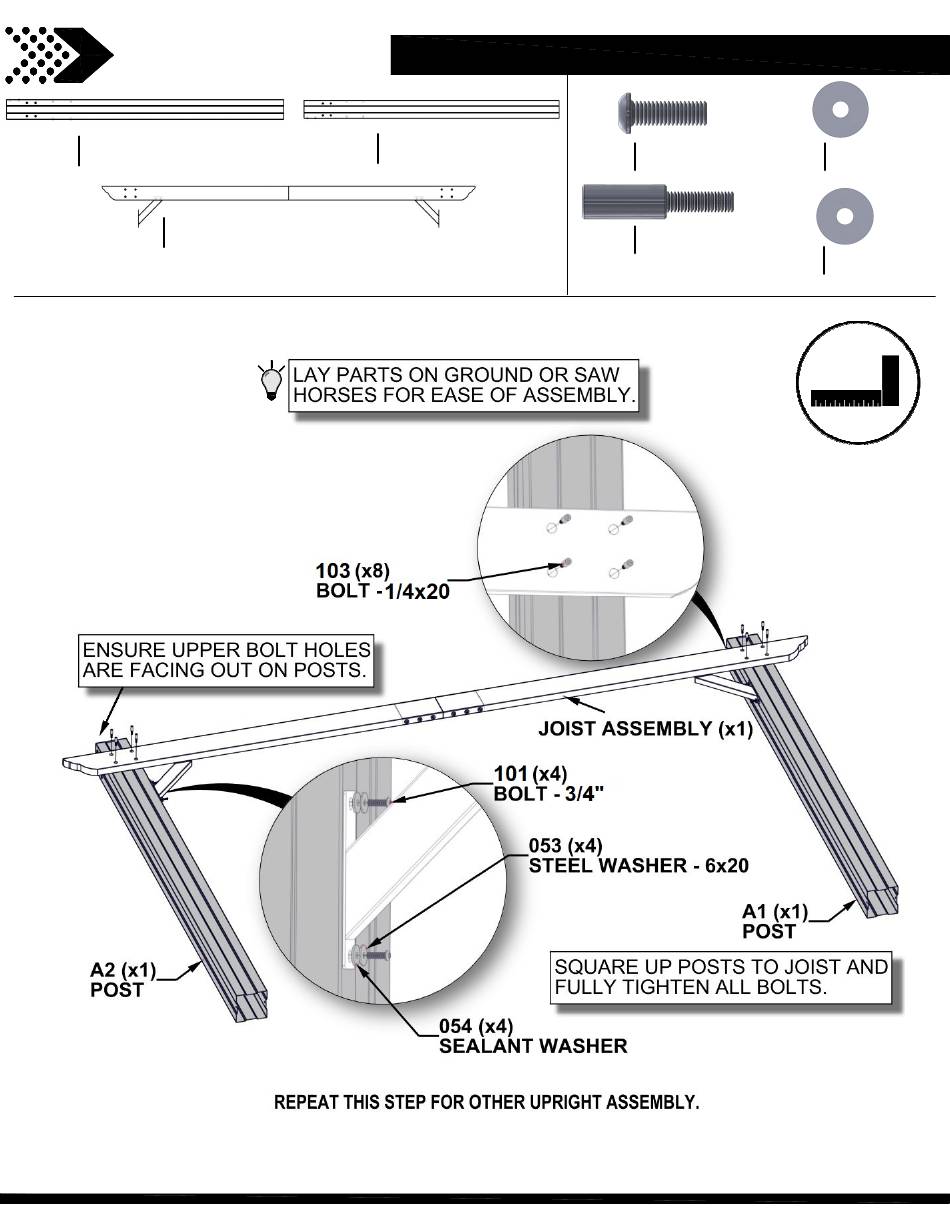 LAY PARTS ON GROUND OR SAW HORSES FOR EASE OF ASSEMBLY.

103 (x8)
BOLT -1/4x20

ENSURE UPPER BOLT HOLES ARE FACING OUT ON POSTS.

JOIST ASSEMBLY (x1)

101 (x4)
BOLT - 3/4"

053 (x4)
STEEL WASHER - 6x20

A1 (x1)
POST

A2 (x1)
POST

SQUARE UP POSTS TO JOIST AND FULLY TIGHTEN ALL BOLTS.

054 (x4)
SEALANT WASHER

REPEAT THIS STEP FOR OTHER UPRIGHT ASSEMBLY.