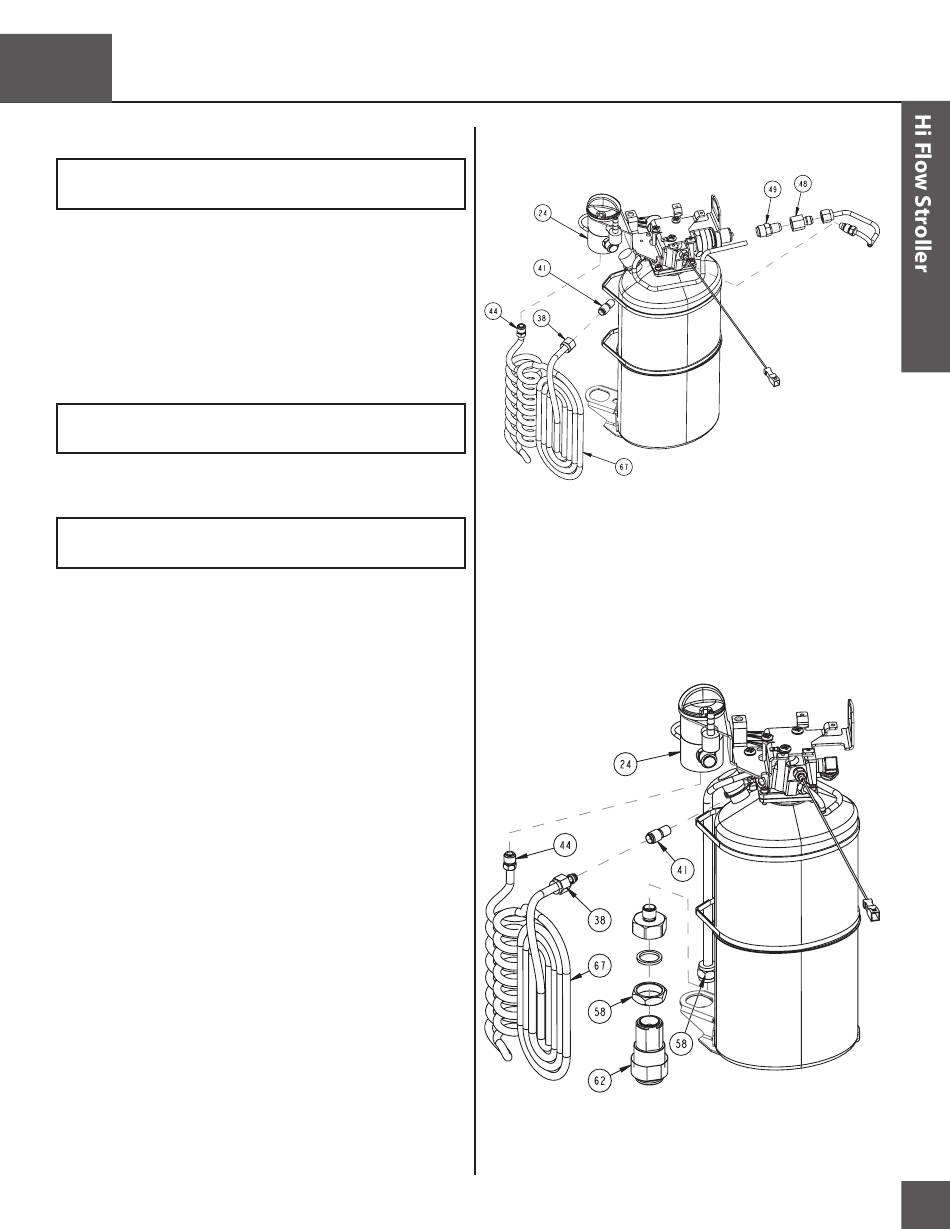 Hi Flow Stroller

24
49
48
41
44
38
61

24
44
41
38
67
58
58
62