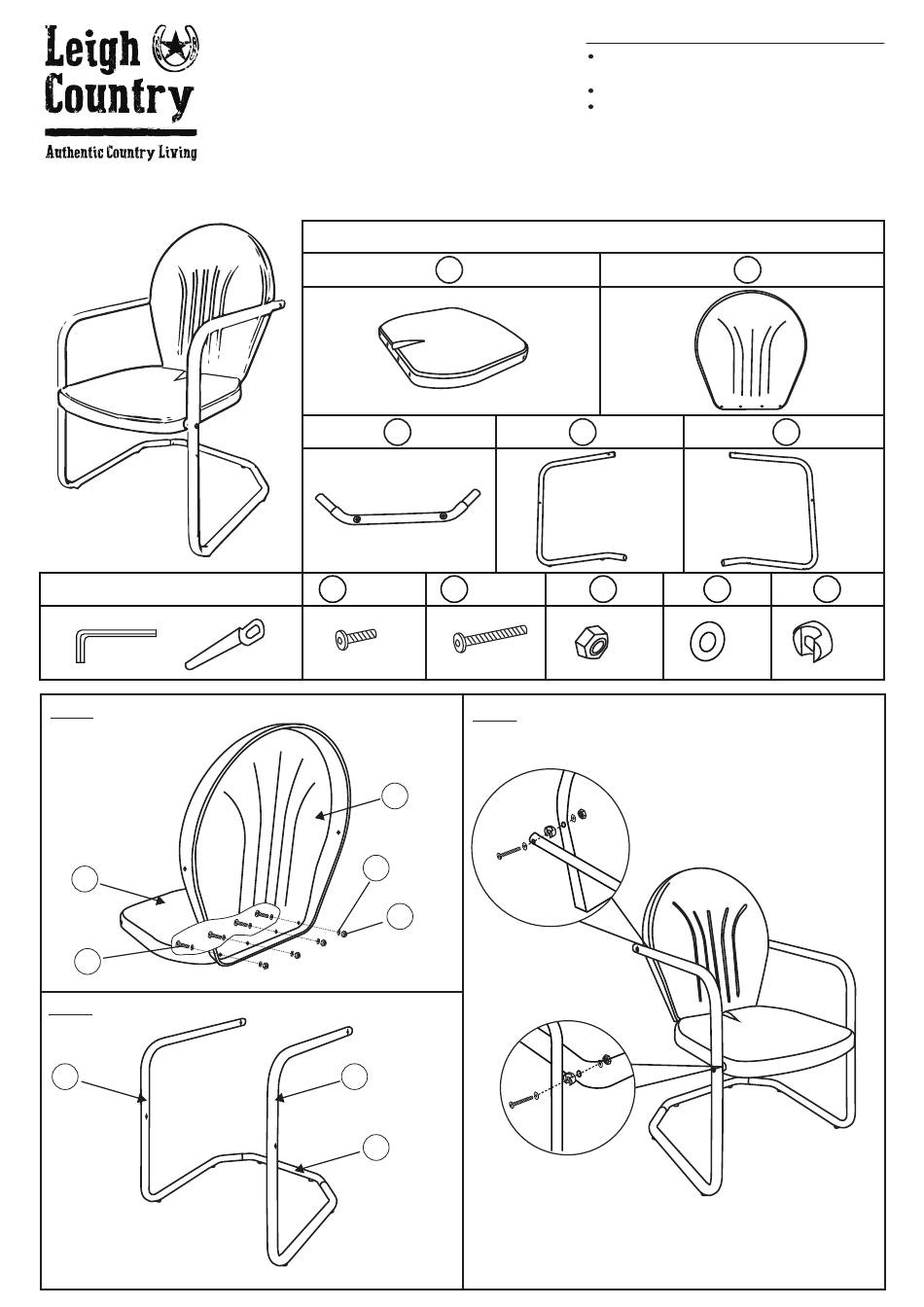 Leigh Country

Authentic Country Living