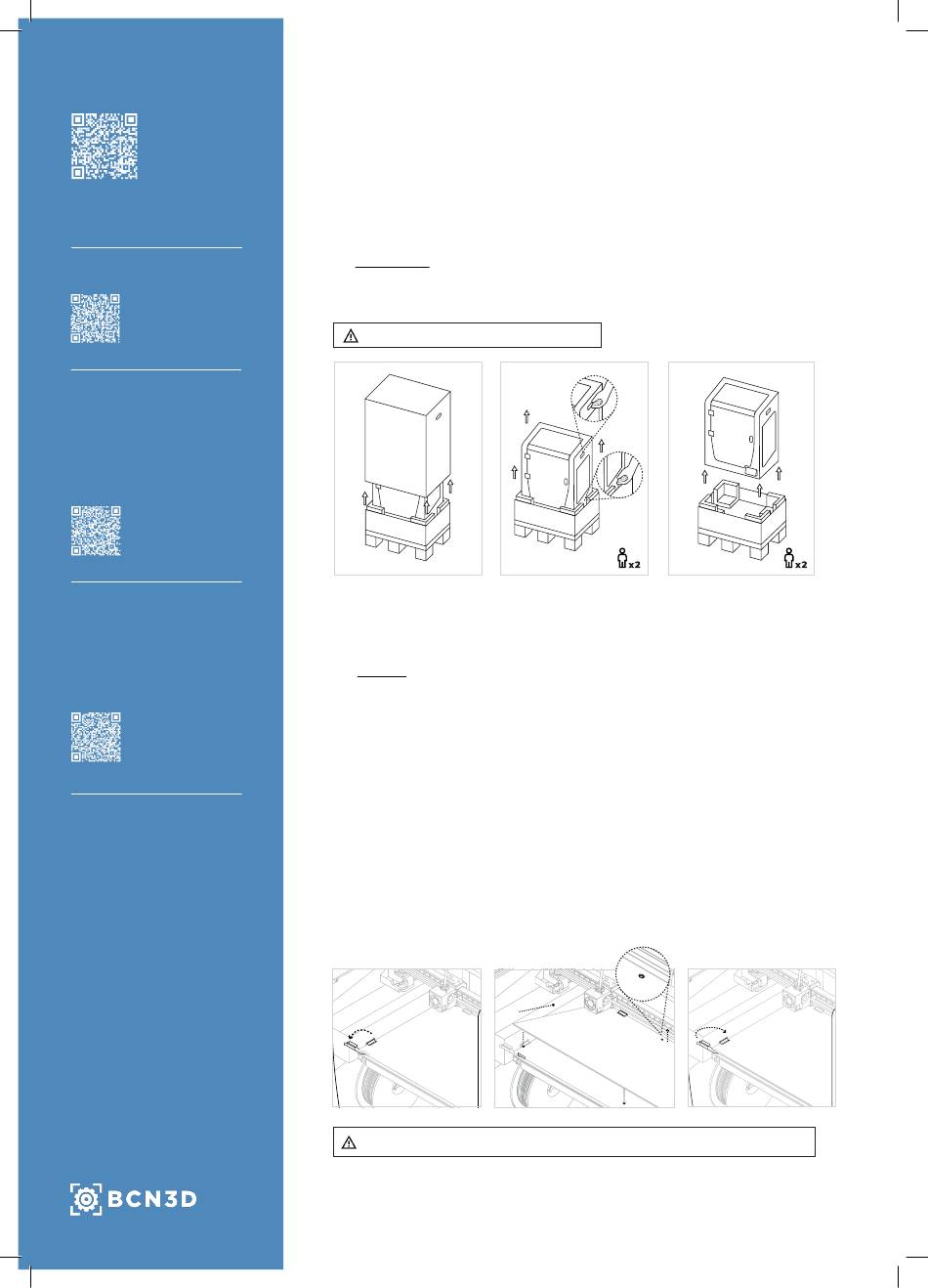 x2

x2

BCN3D