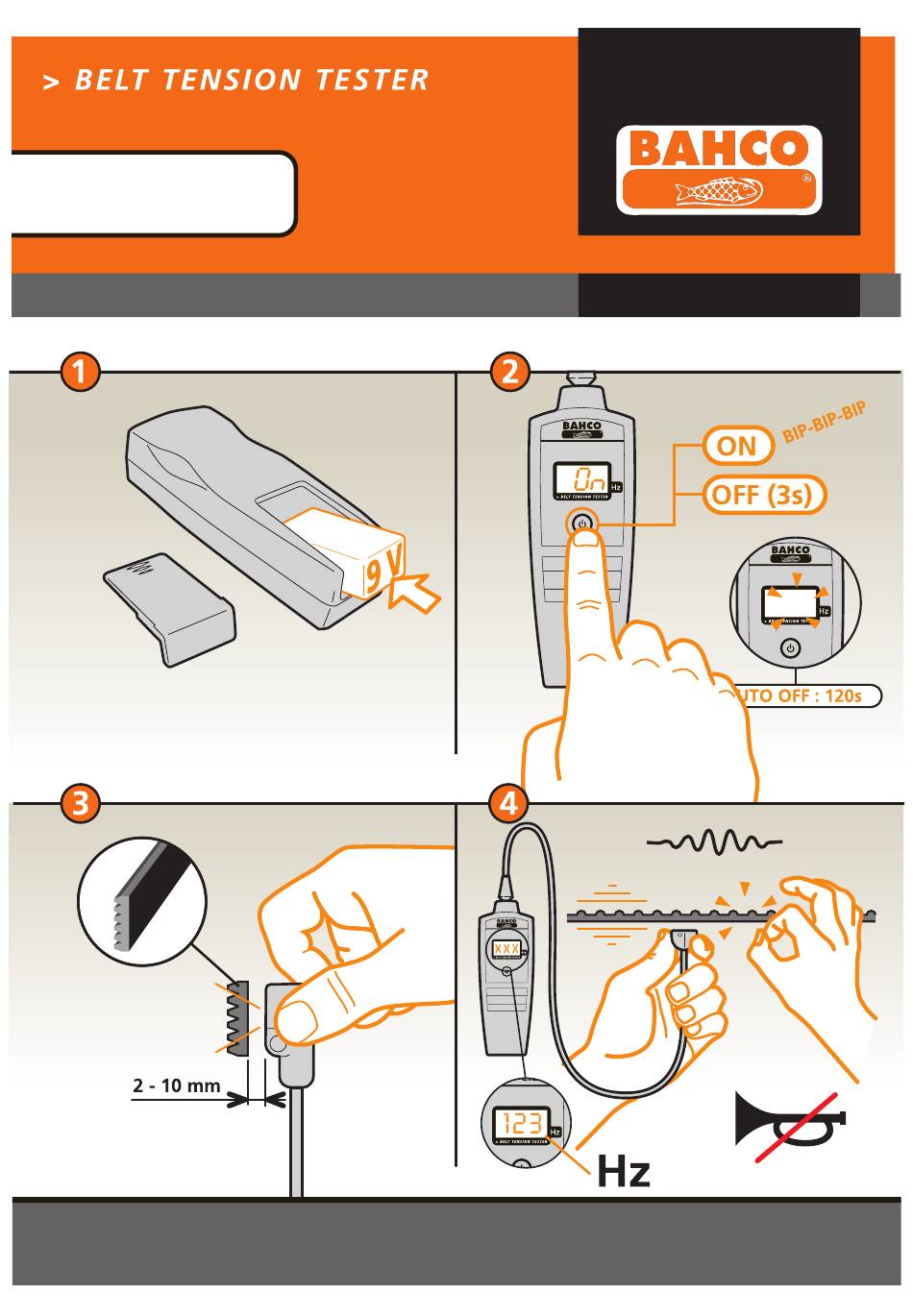 > BELT TENSION TESTER

BAHCO

1

9 V

2

BAHCO

On

Hz

> BELT TENSION TESTER

ON

BIP-BIP-BIP

OFF (3s)

BAHCO

Hz

UTO OFF : 120s

3

2 - 10 mm

4

XXX

123

Hz

> BELT TENSION TESTER

Hz