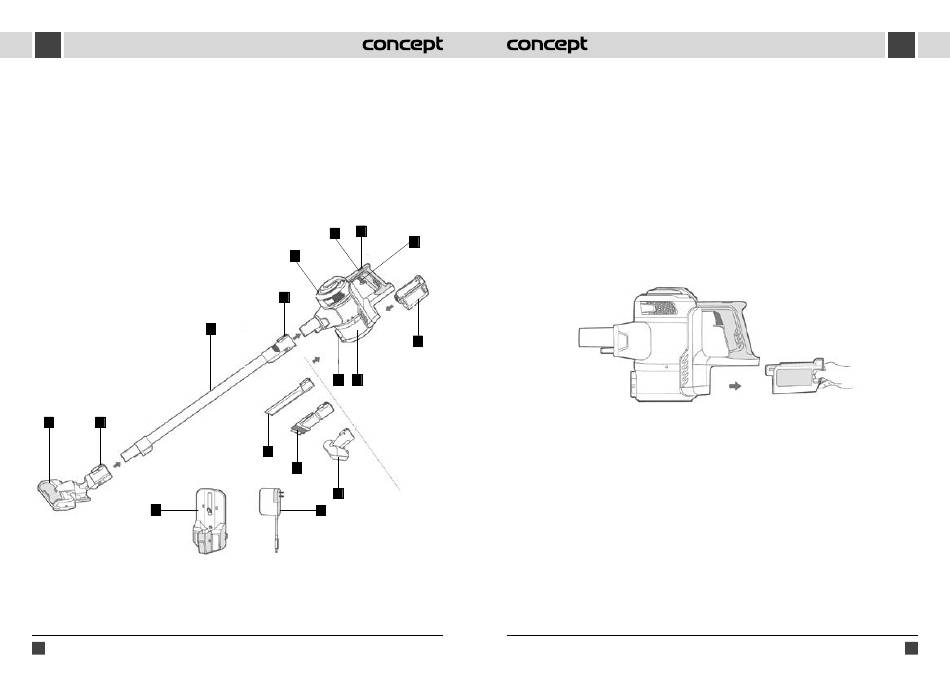 concept

concept