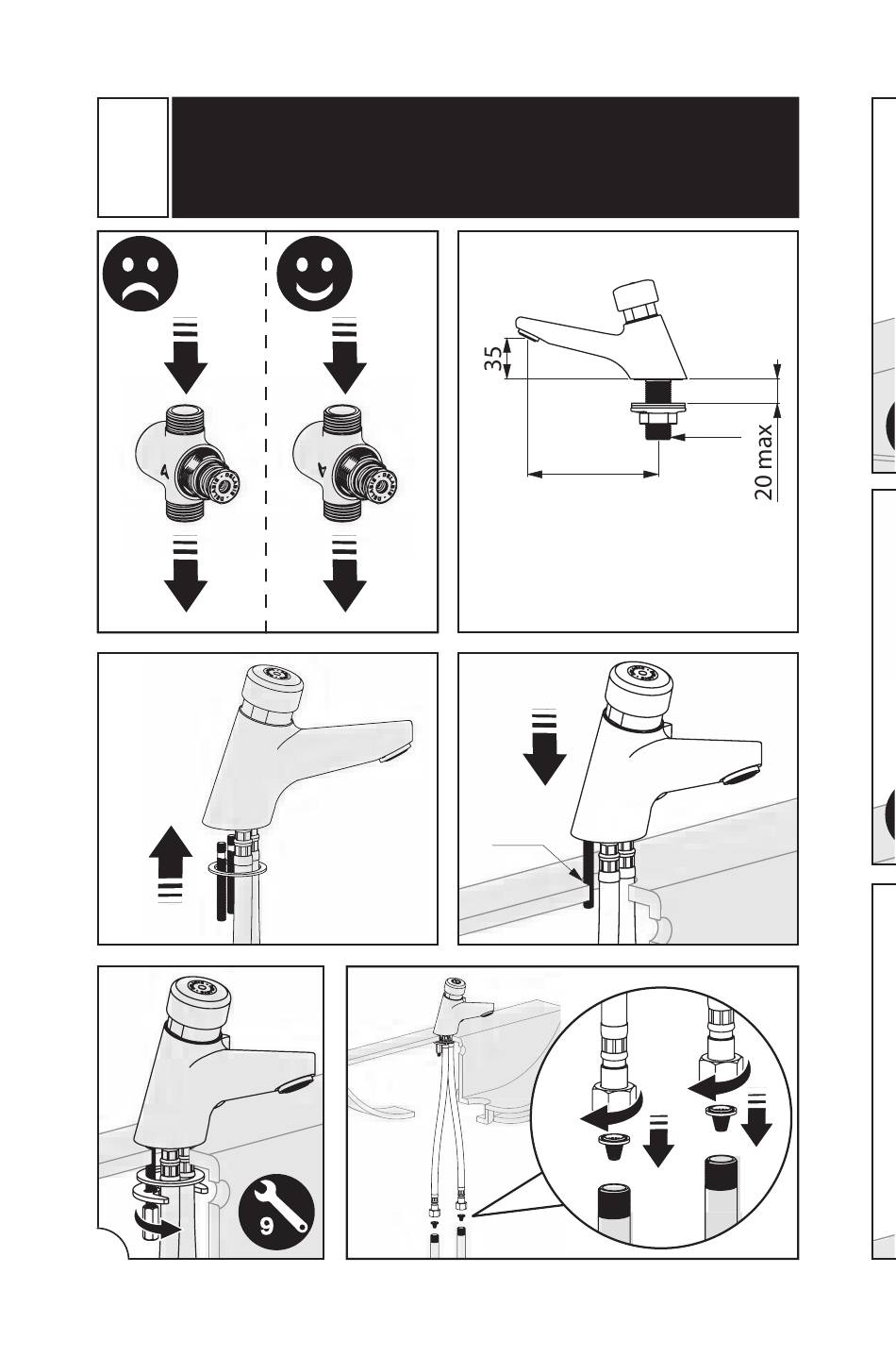 35

20 max

9