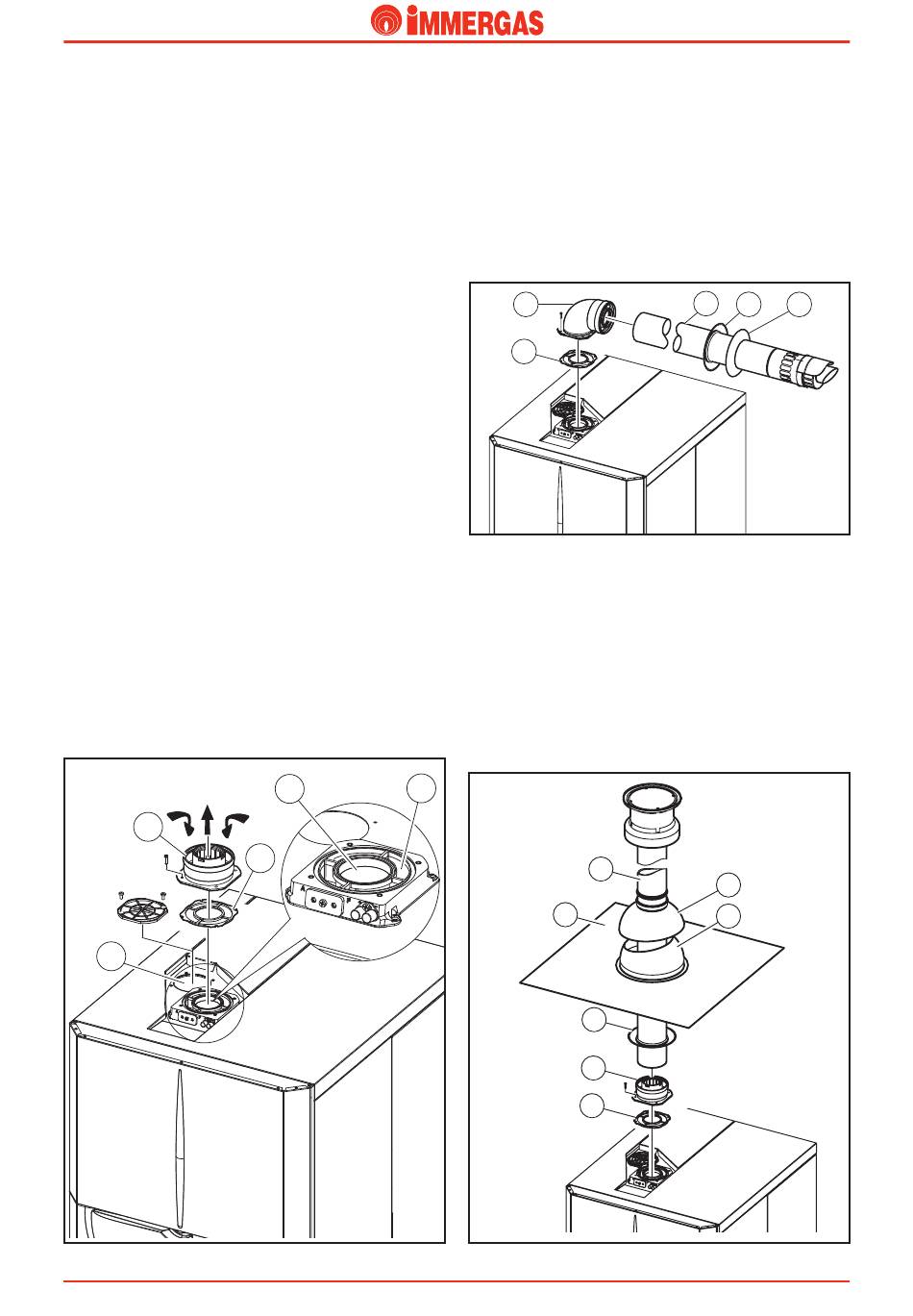 IMMERGAS