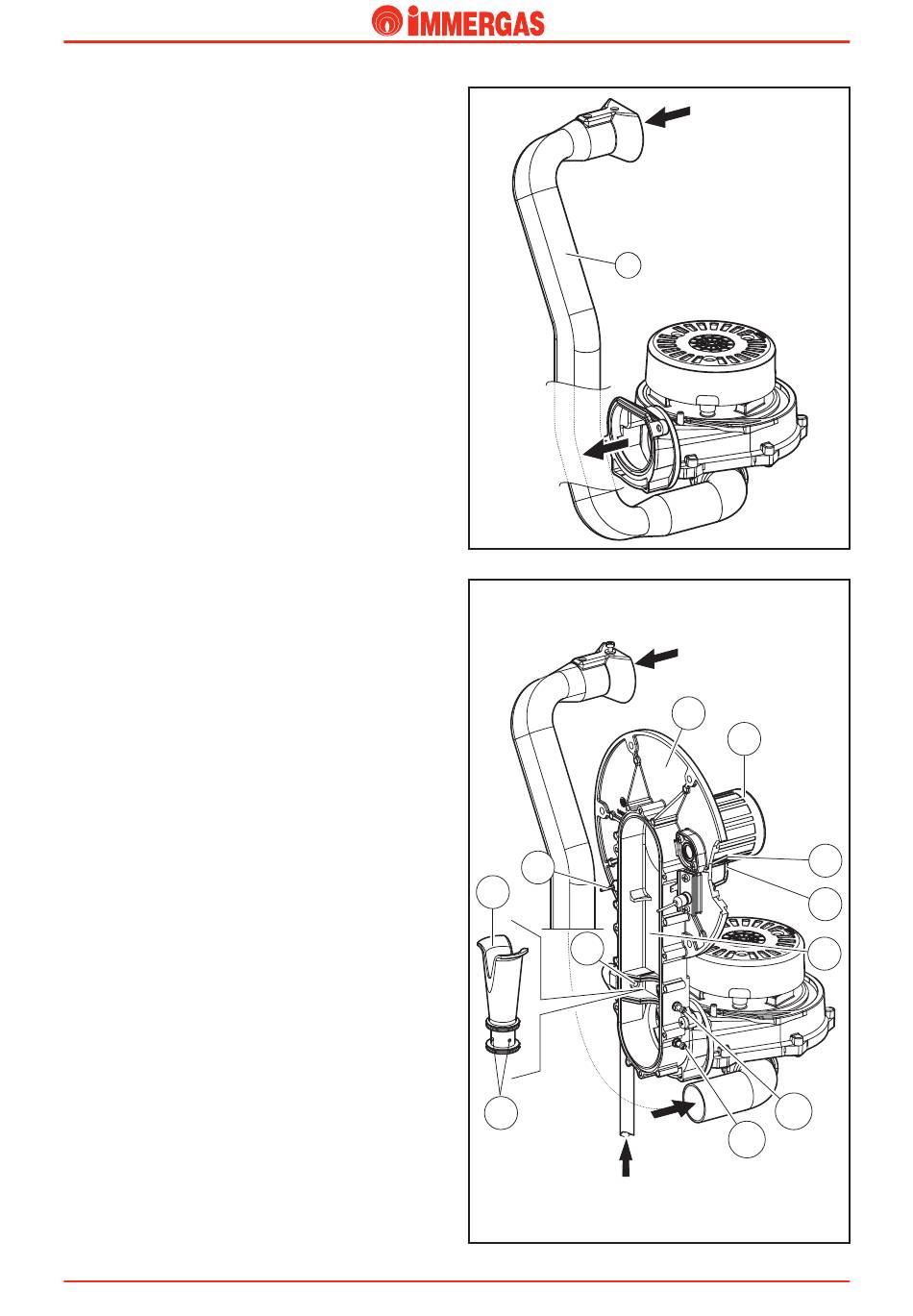 iMMERGAS