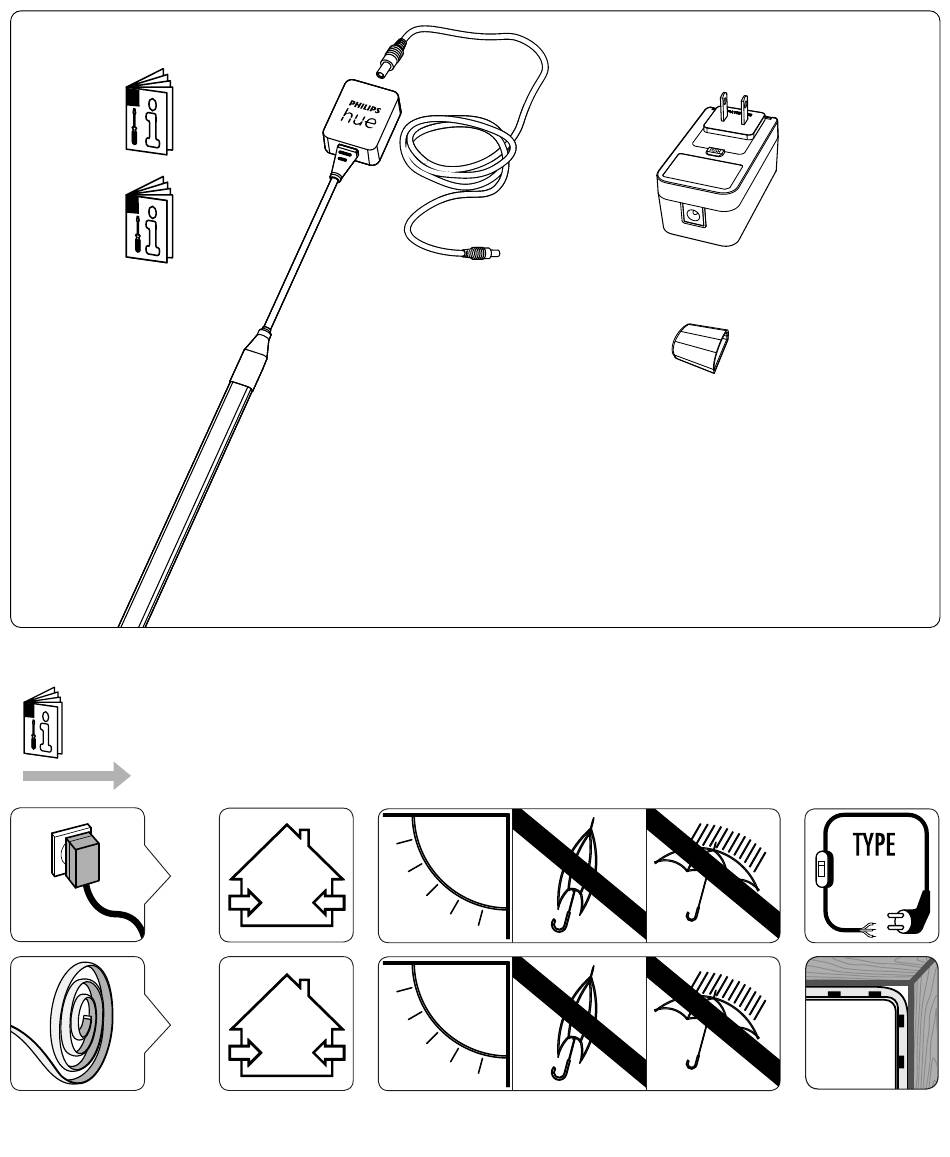 PHILIPS
hue

TYPE