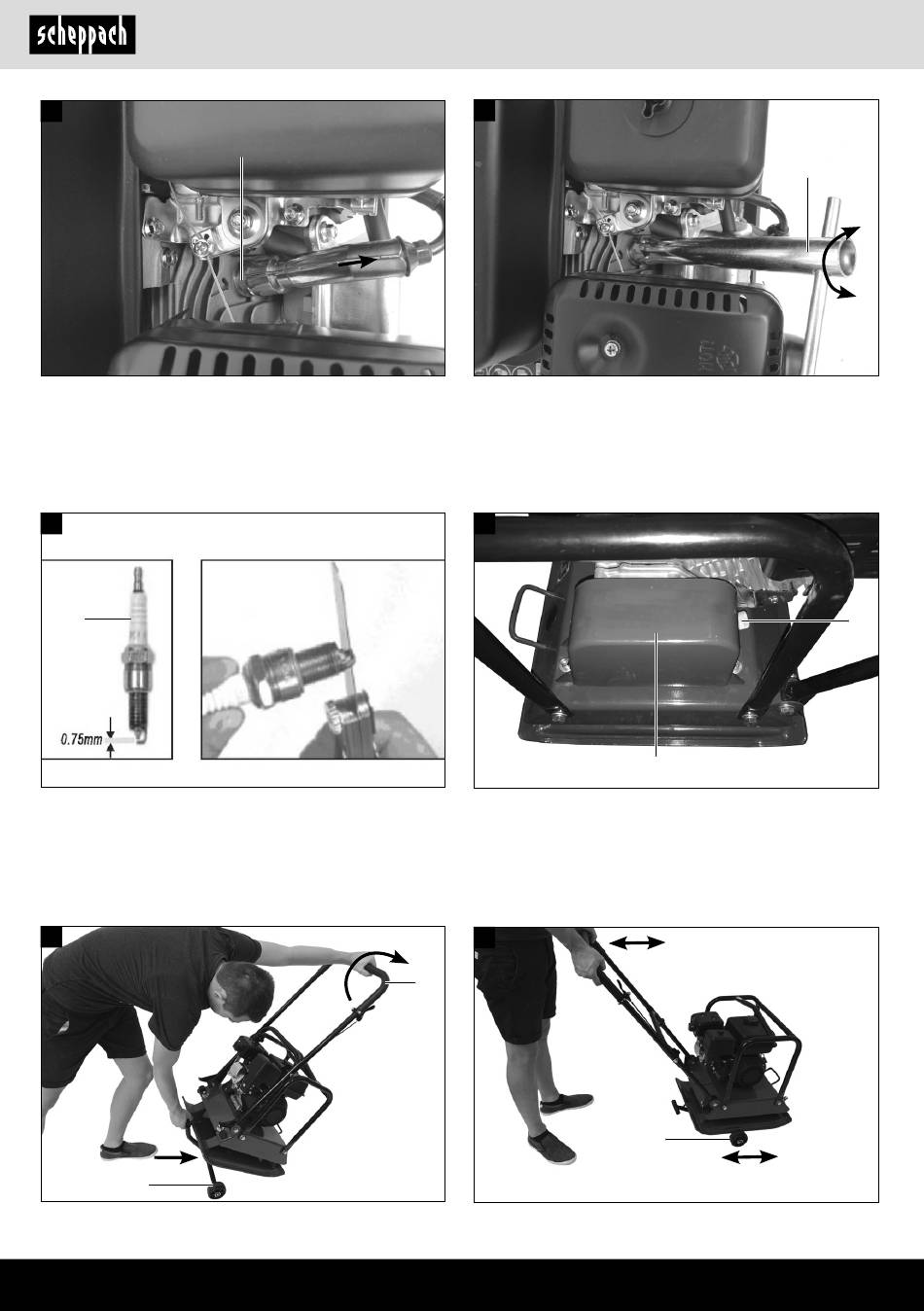 scheppach

0.75mm