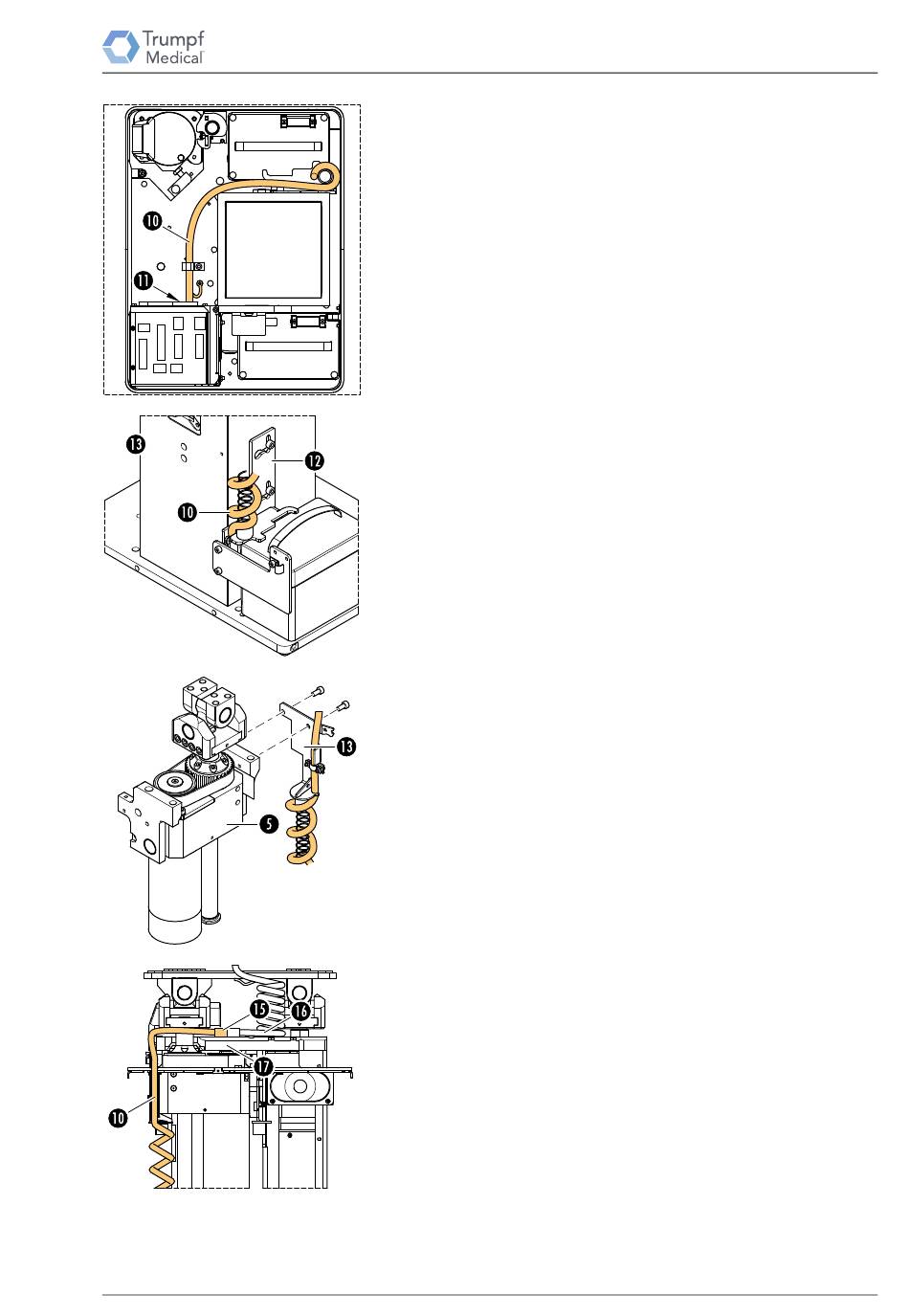 Trumpf Medical

10
11

13
12
10

13
5

15
16
17
10