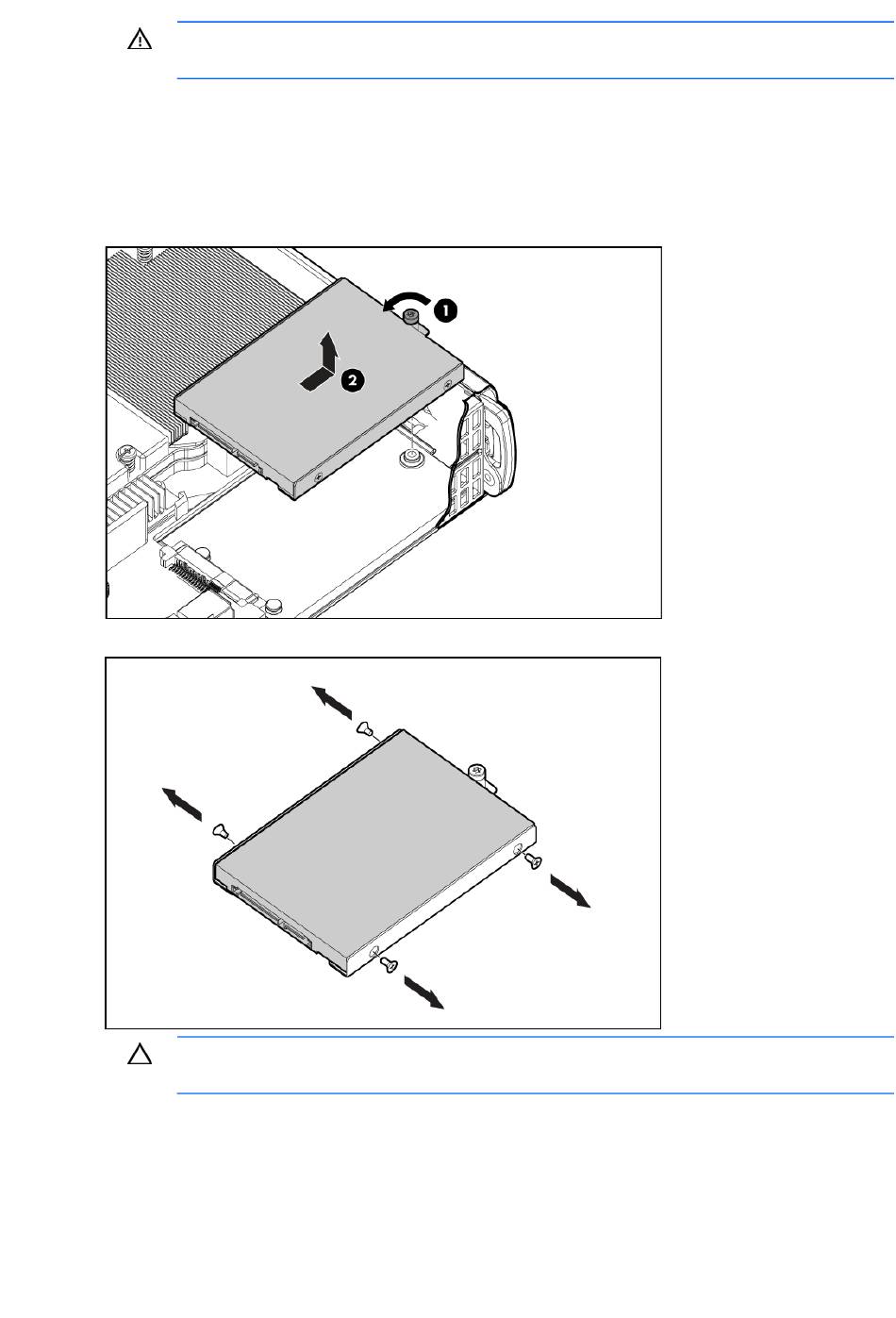 1

2