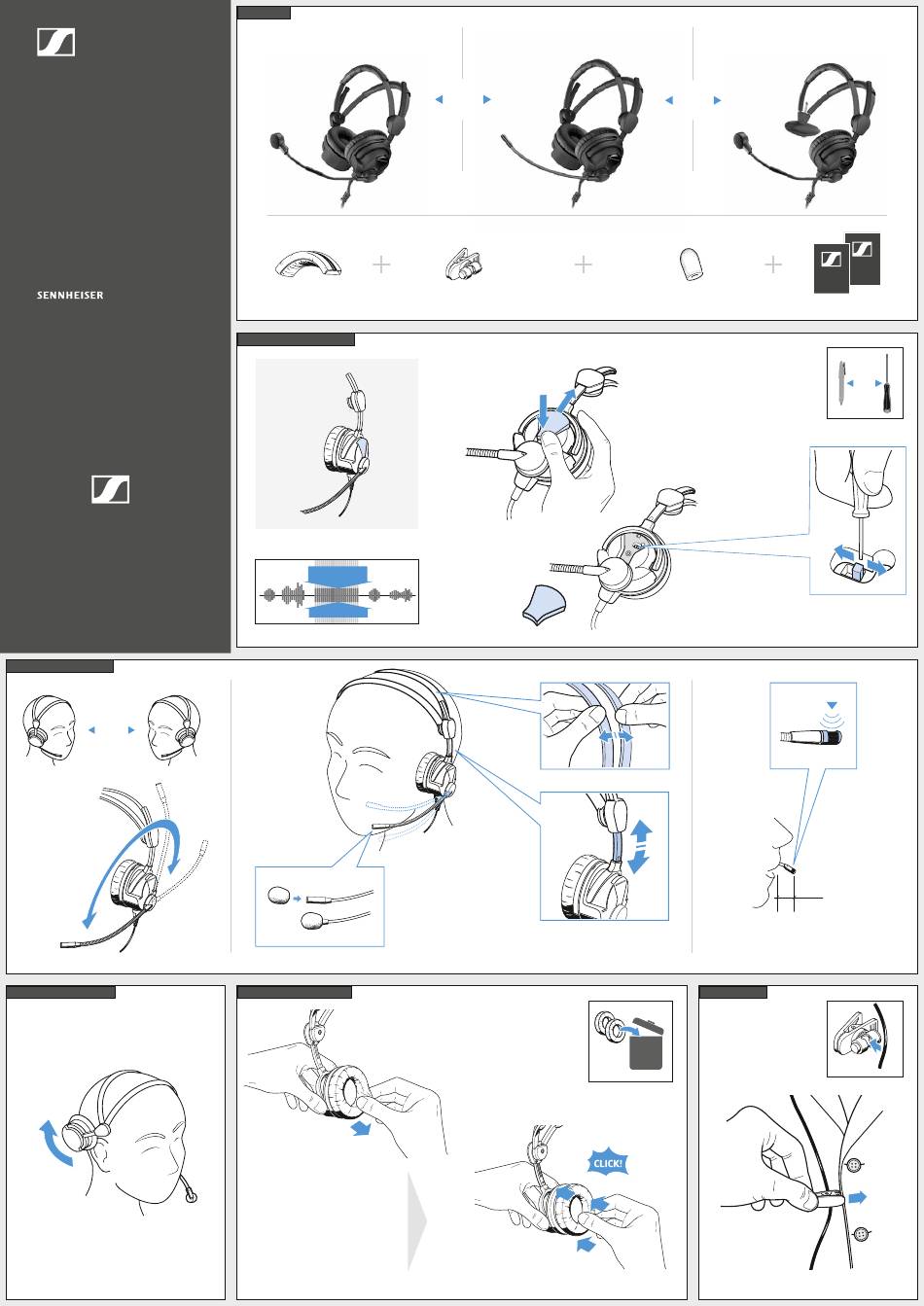 SENNHEISER

CLICK!