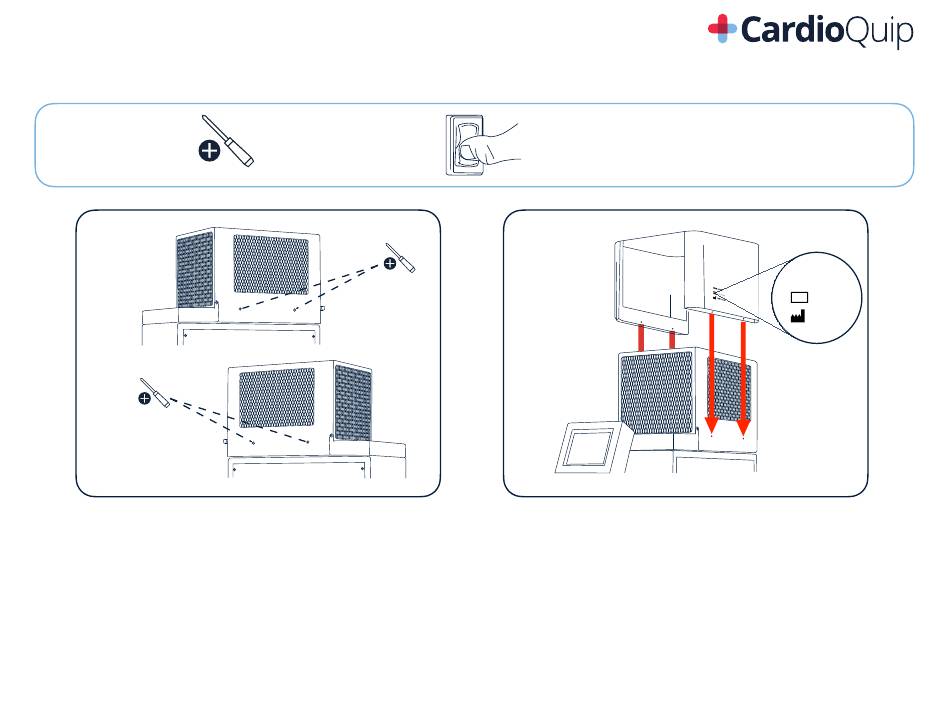 CardioQuip